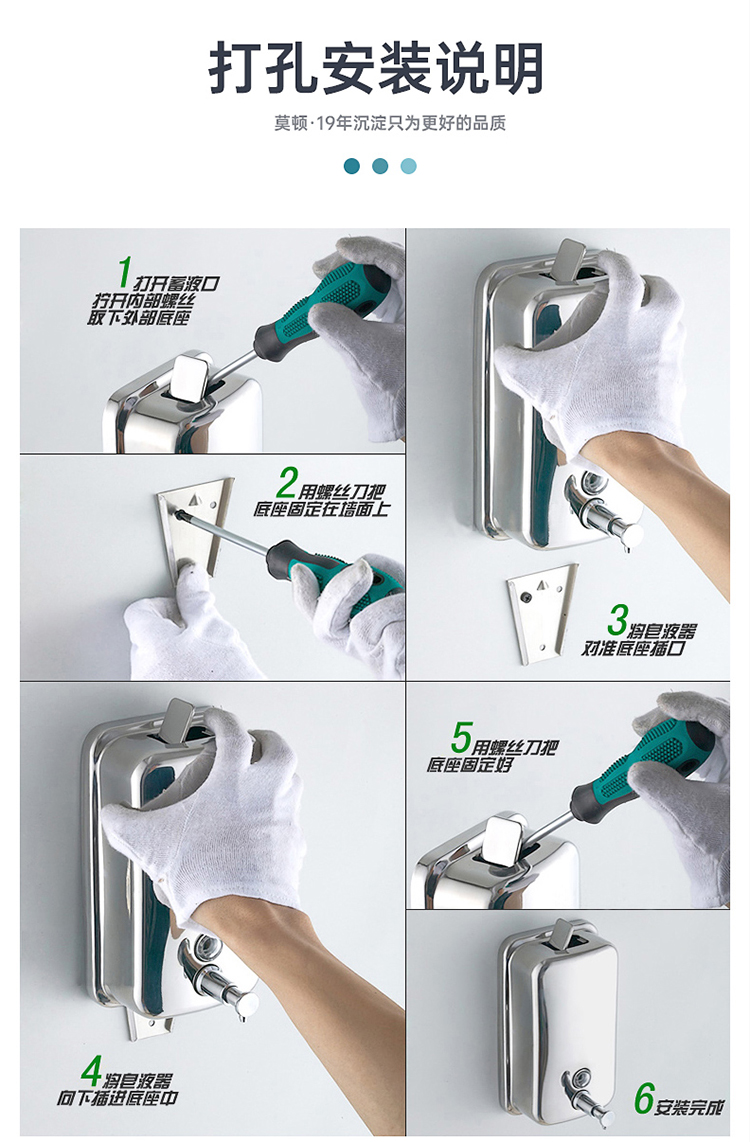 打孔安装说明

莫顿·19年沉淀只为更好的品质

1 打开蓄液口
拧开内部螺丝
取下外部底座

2 用螺丝刀把
底座固定在墙面上

3 将皂液器
对准底座插口

4 将皂液器
向下插进底座中

5 用螺丝刀把
底座固定好

6 安装完成