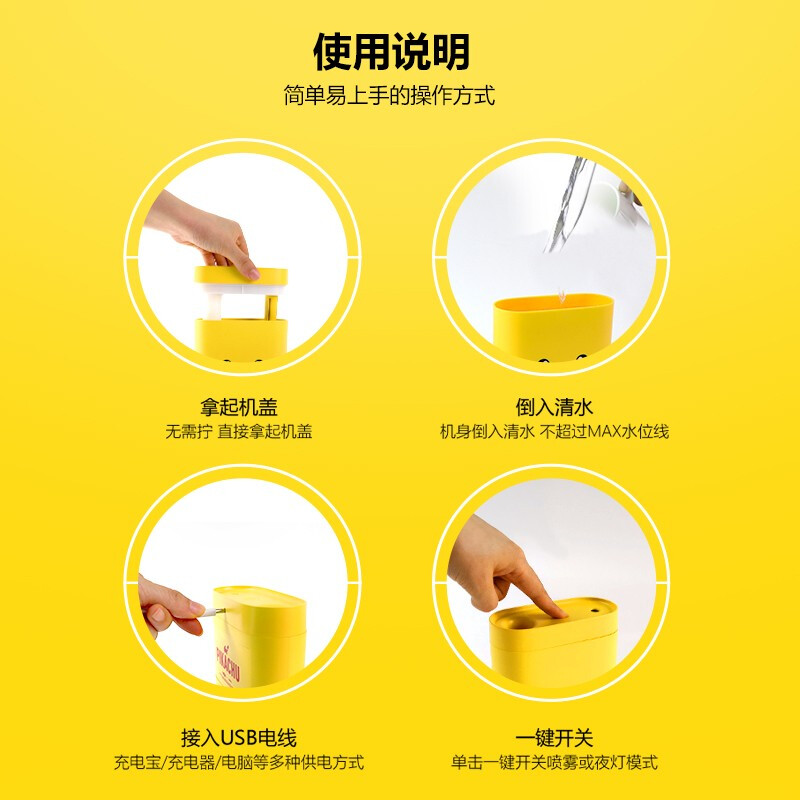 使用说明
简单易上手的操作方式

拿起机盖
无需拧 直接拿起机盖

倒入清水
机身倒入清水 不超过MAX水位线

PIKACHU

接入USB电线
充电宝/充电器/电脑等多种供电方式

一键开关
单击一键开关喷雾或夜灯模式