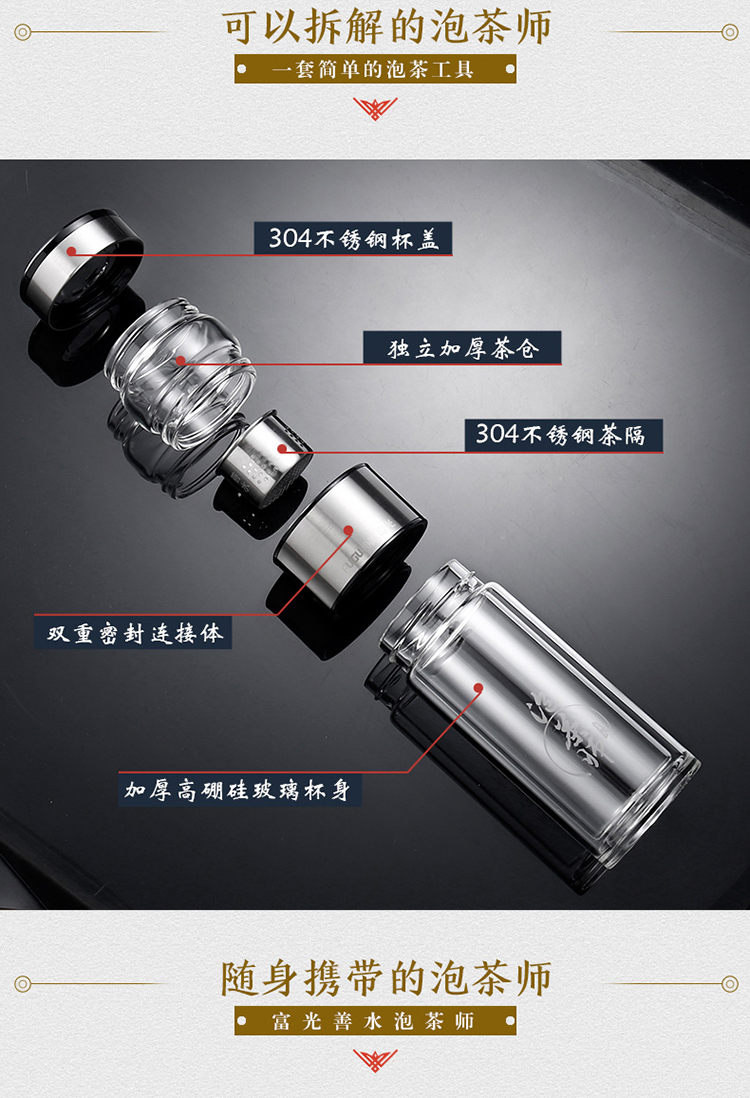 可以拆解的泡茶师

一套简单的泡茶工具

304不锈钢杯盖

独立加厚茶仓

304不锈钢茶隔

双重密封连接体

加厚高硼硅玻璃杯身

随身携带的泡茶师

富光善水泡茶师