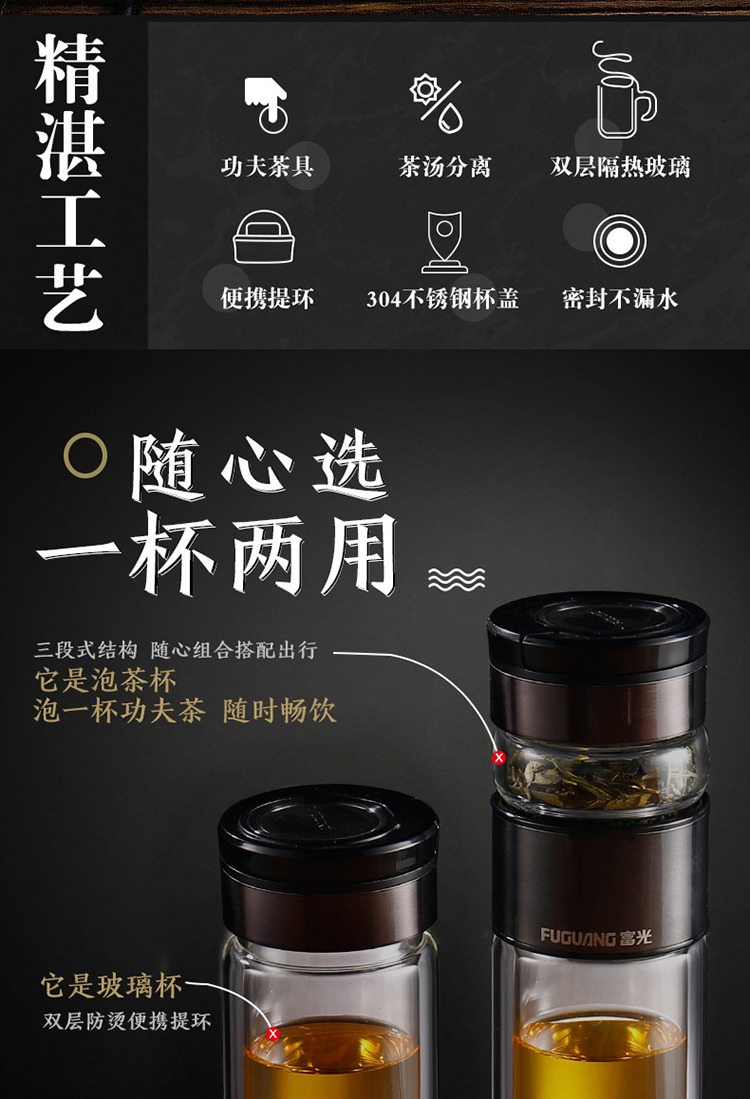 精湛工艺

功夫茶具
茶汤分离
双层隔热玻璃
便携提环
304不锈钢杯盖
密封不漏水

随心选
一杯两用

三段式结构 随心组合搭配出行
它是泡茶杯
泡一杯功夫茶 随时畅饮

FUGUANG 富光

它是玻璃杯
双层防烫便携提环