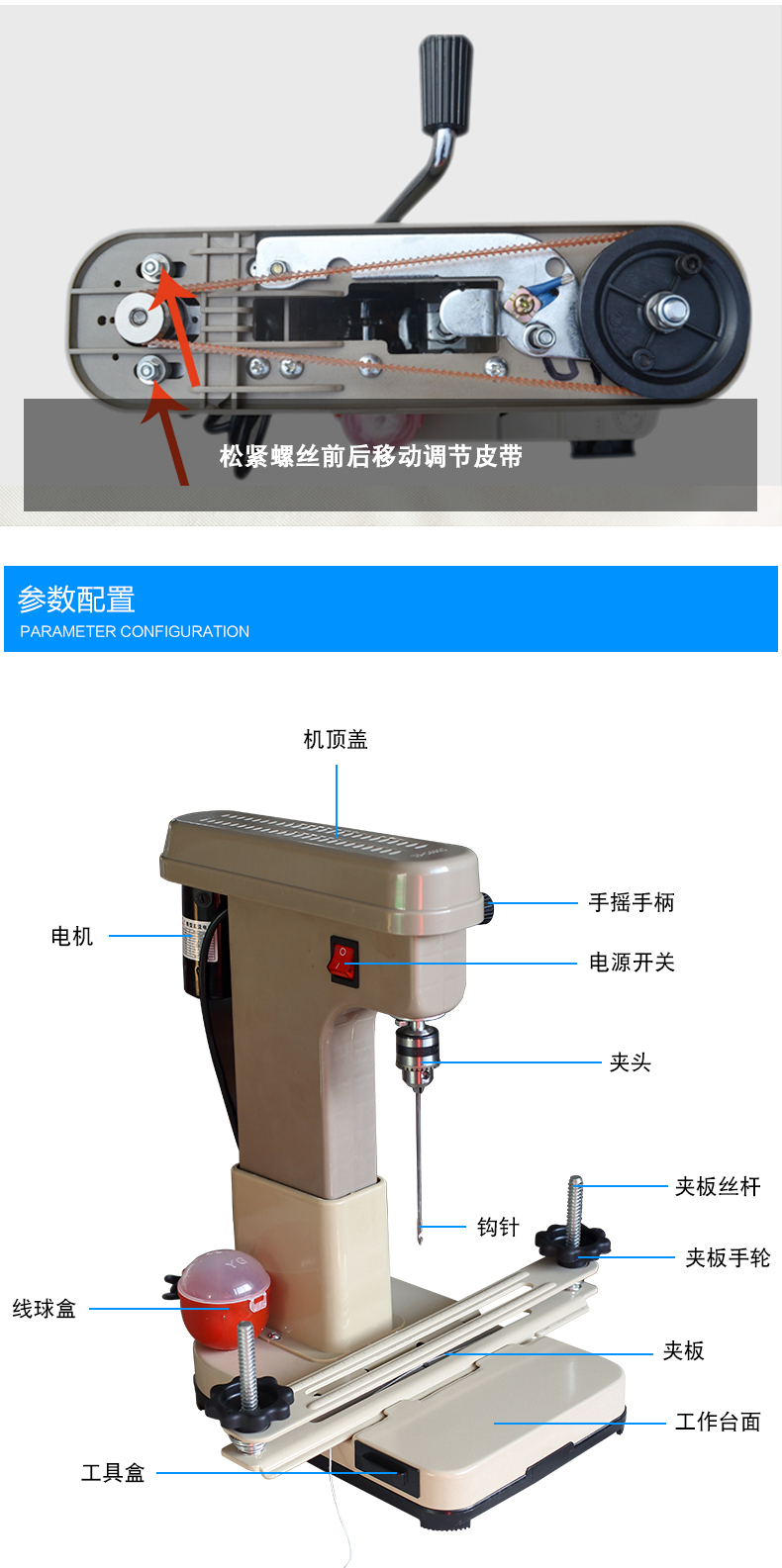 松紧螺丝前后移动调节皮带

参数配置
PARAMETER CONFIGURATION

机顶盖

手摇手柄

电机

电源开关

夹头

夹板丝杆

钩针

夹板手轮

线球盒

夹板

工作台面

工具盒