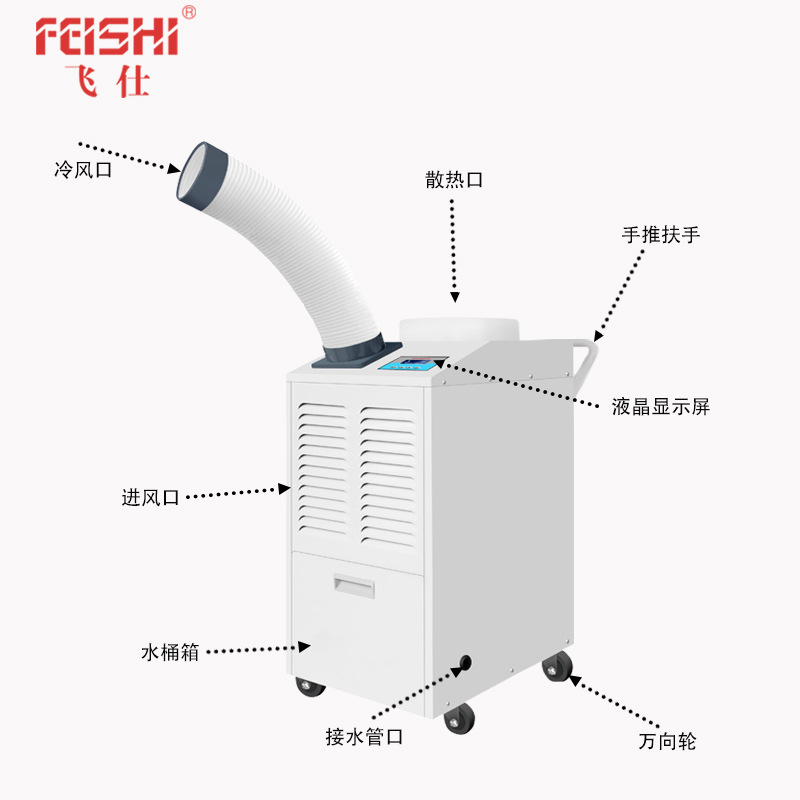 FEISHI®
飞仕

冷风口

散热口

手推扶手

液晶显示屏

进风口

水桶箱

接水管口

万向轮