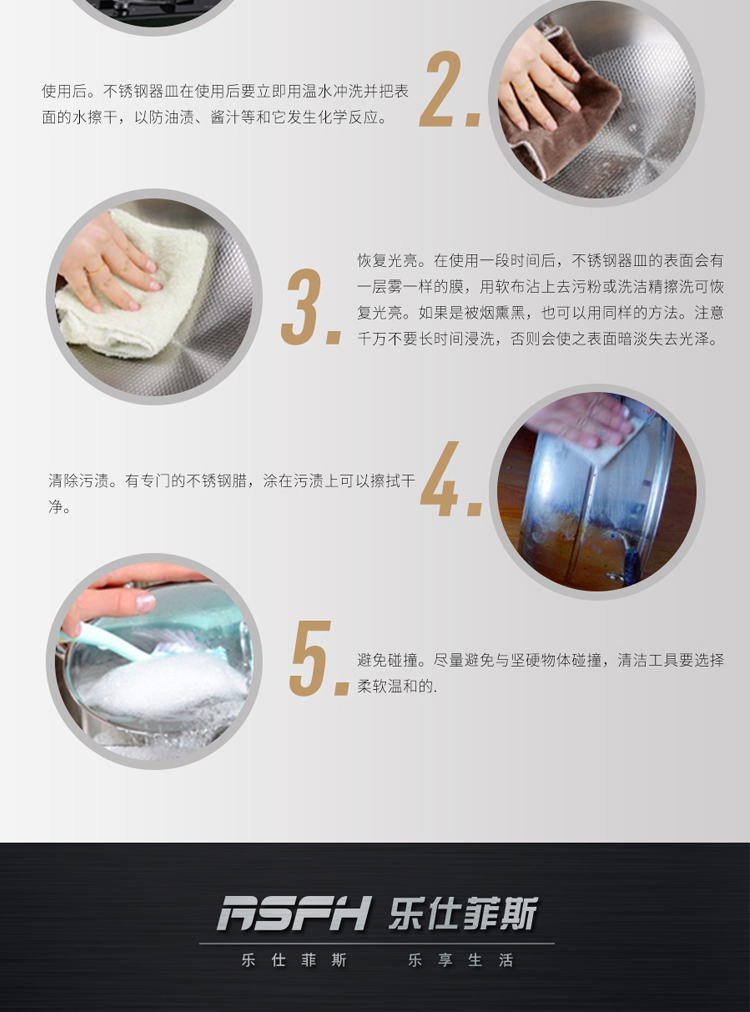 使用后。不锈钢器皿在使用后要立即用温水冲洗并把表面的水擦干，以防油渍、酱汁等和它发生化学反应。

2.

3.

恢复光亮。在使用一段时间后，不锈钢器皿的表面会有一层雾一样的膜，用软布沾上去污粉或洗洁精擦洗可恢复光亮。如果是被烟熏黑，也可以用同样的方法。注意千万不要长时间浸洗，否则会使之表面暗淡失去光泽。

清除污渍。有专门的不锈钢腊，涂在污渍上可以擦拭干净。

4.

5.

避免碰撞。尽量避免与坚硬物体碰撞，清洁工具要选择柔软温和的.

ASFH 乐仕菲斯

乐仕菲斯 乐享生活