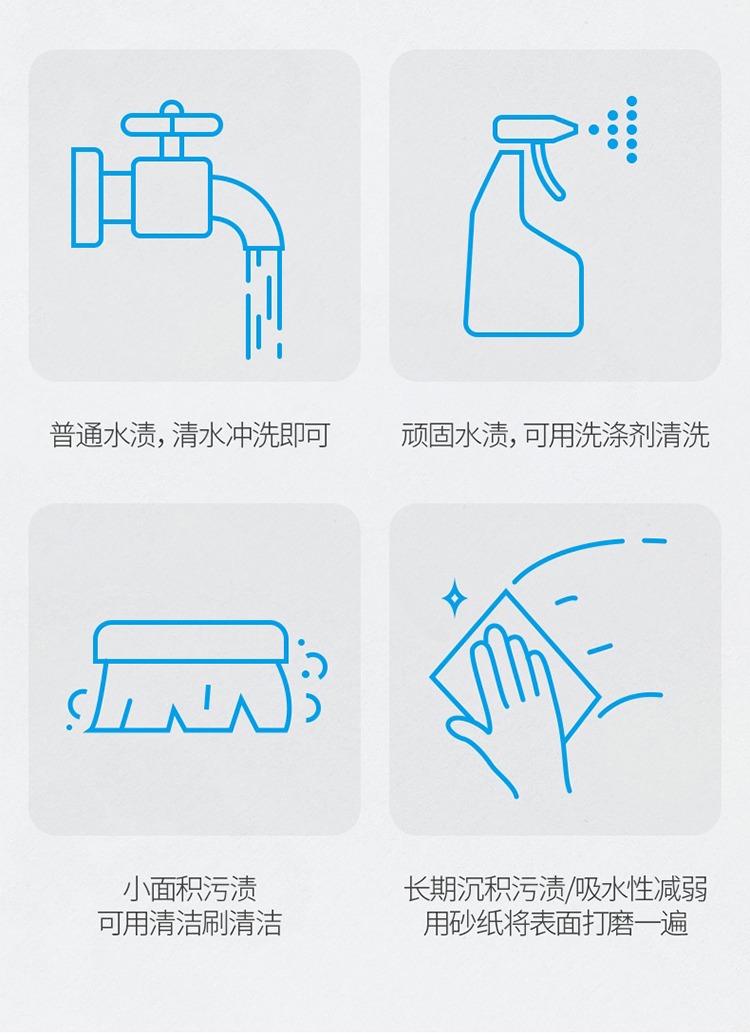 普通水渍，清水冲洗即可

顽固水渍，可用洗涤剂清洗

小面积污渍
可用清洁刷清洁

长期沉积污渍/吸水性减弱
用砂纸将表面打磨一遍