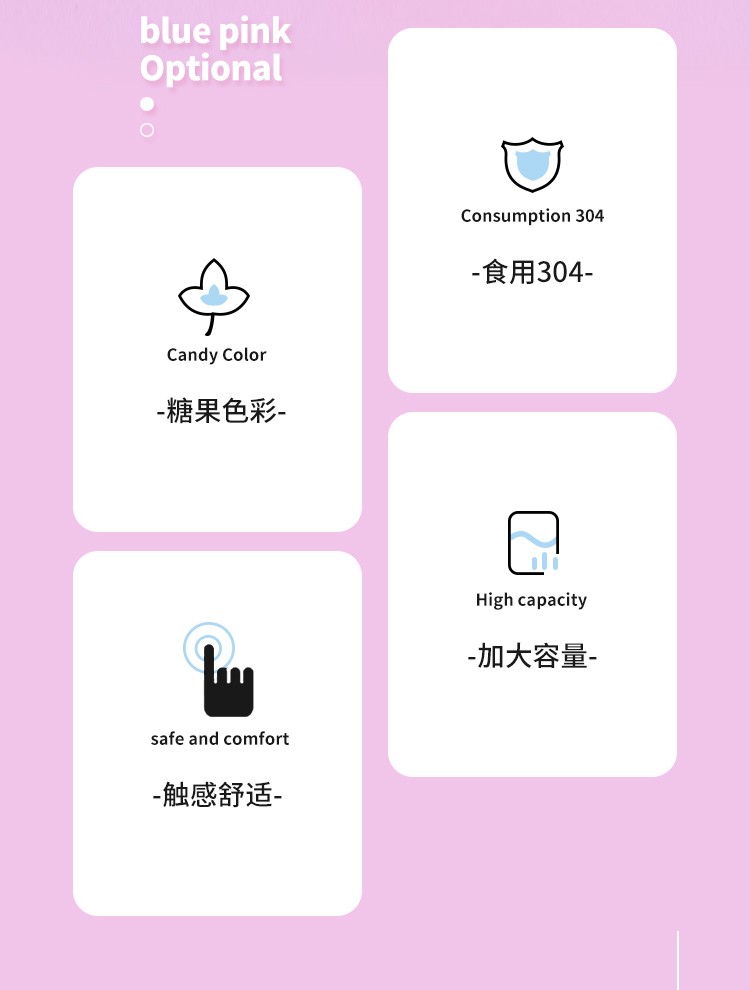 blue pink
Optional

Candy Color

-糖果色彩-

safe and comfort

-触感舒适-

Consumption 304

-食用304-

High capacity

-加大容量-