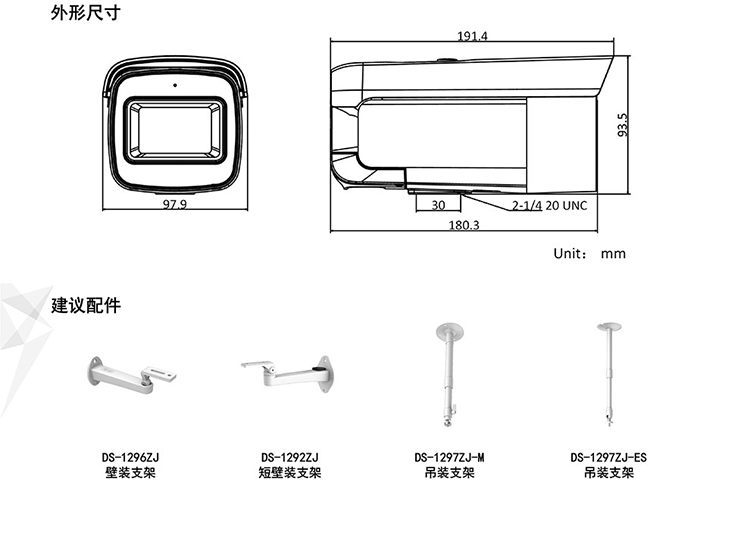 外形尺寸

97.9

191.4

93.5

30

2-1/4 20 UNC

180.3

Unit: mm

建议配件

DS-1296ZJ
壁装支架

DS-1292ZJ
短壁装支架

DS-1297ZJ-M
吊装支架

DS-1297ZJ-ES
吊装支架