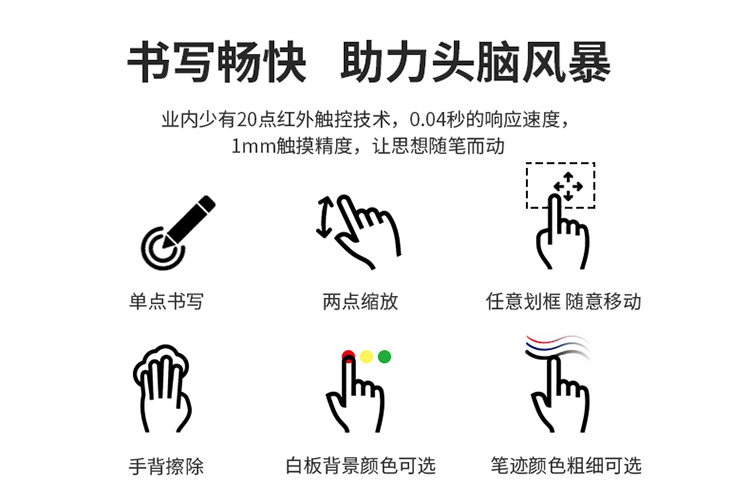 书写畅快 助力头脑风暴

业内少有20点红外触控技术，0.04秒的响应速度，1mm触摸精度，让思想随笔而动

单点书写

两点缩放

任意划框 随意移动

手背擦除

白板背景颜色可选

笔迹颜色粗细可选