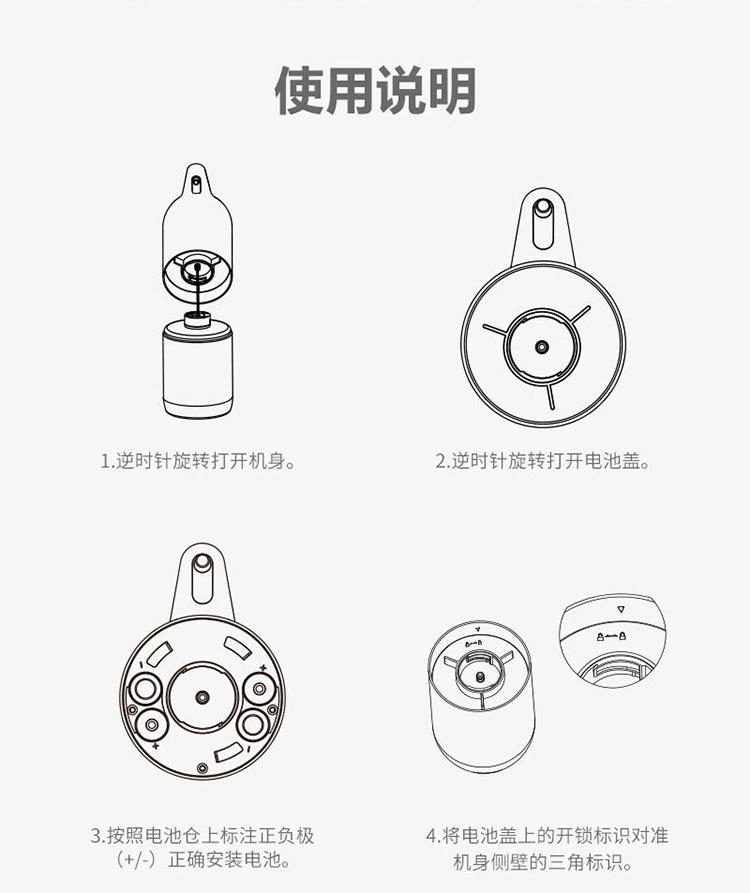 使用说明

1.逆时针旋转打开机身。

2.逆时针旋转打开电池盖。

3.按照电池仓上标注正负极（+/-）正确安装电池。

4.将电池盖上的开锁标识对准机身侧壁的三角标识。