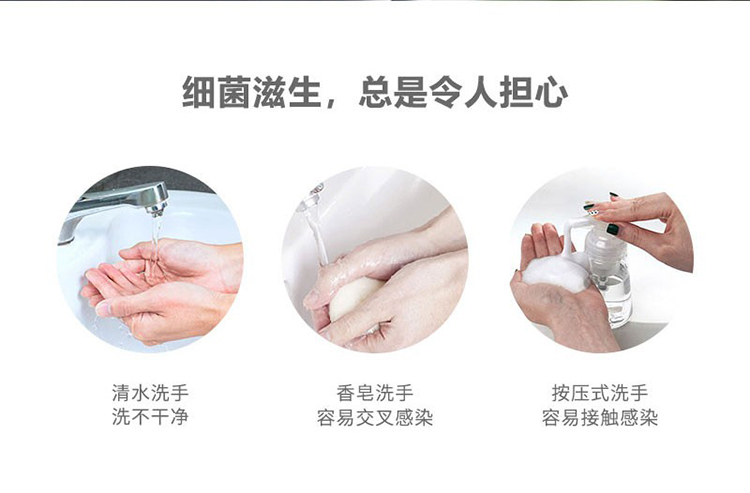 细菌滋生，总是令人担心

清水洗手
洗不干净

香皂洗手
容易交叉感染

按压式洗手
容易接触感染