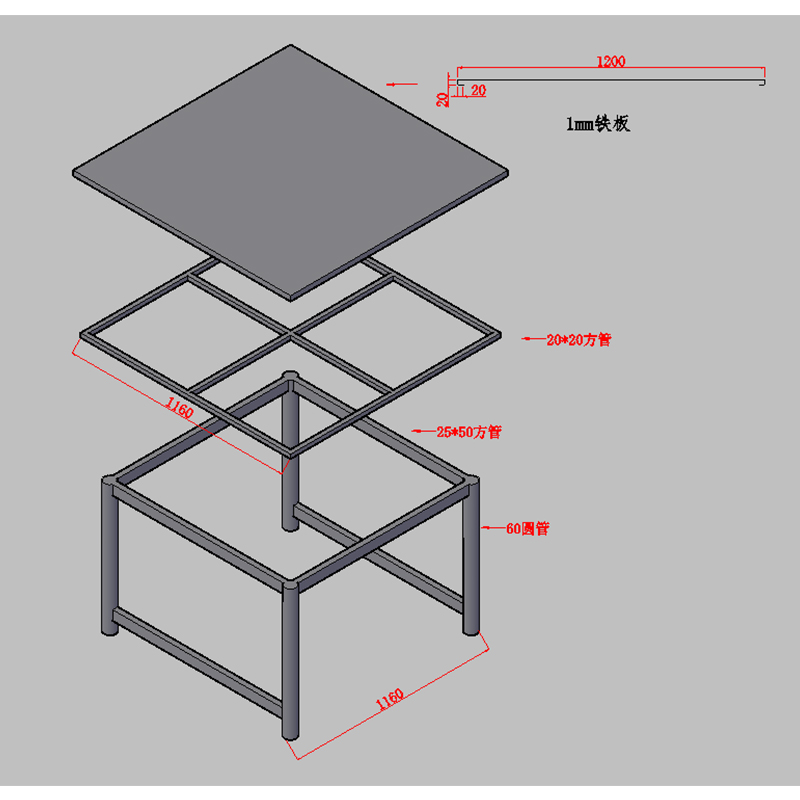 1200

20

20

1mm铁板

20*20方管

1160

25*50方管

60圆管

1160