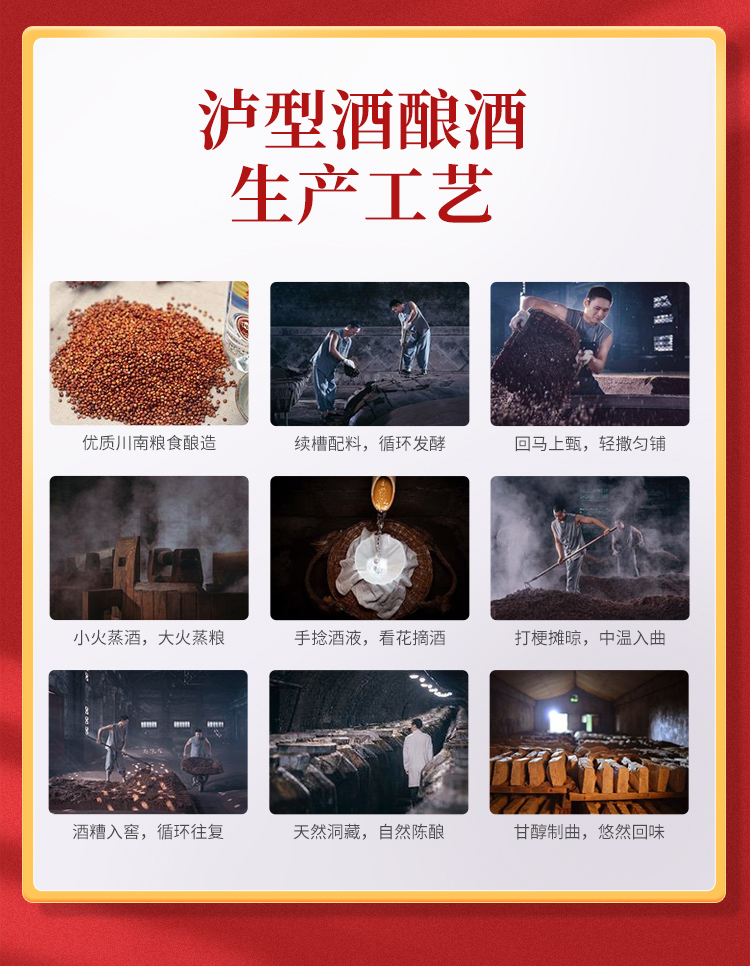 泸型酒酿酒
生产工艺

优质川南粮食酿造

续槽配料，循环发酵

回马上甑，轻撒匀铺

小火蒸酒，大火蒸粮

手捻酒液，看花摘酒

打梗摊晾，中温入曲

酒糟入窖，循环往复

天然洞藏，自然陈酿

甘醇制曲，悠然回味