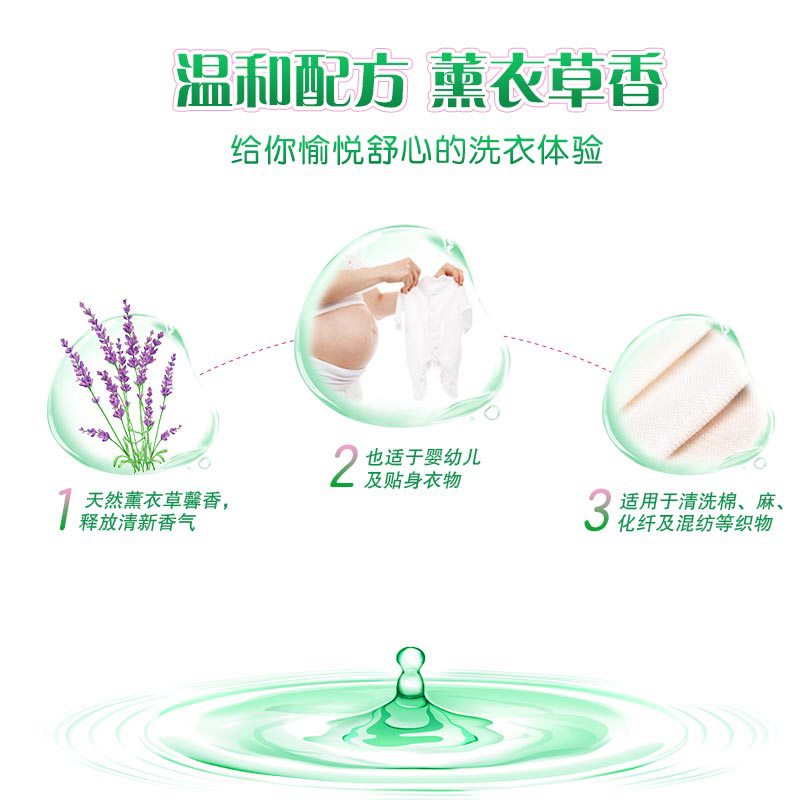 温和配方 薰衣草香

给你愉悦舒心的洗衣体验

1 天然薰衣草馨香，释放清新香气

2 也适于婴幼儿及贴身衣物

3 适用于清洗棉、麻、化纤及混纺等织物