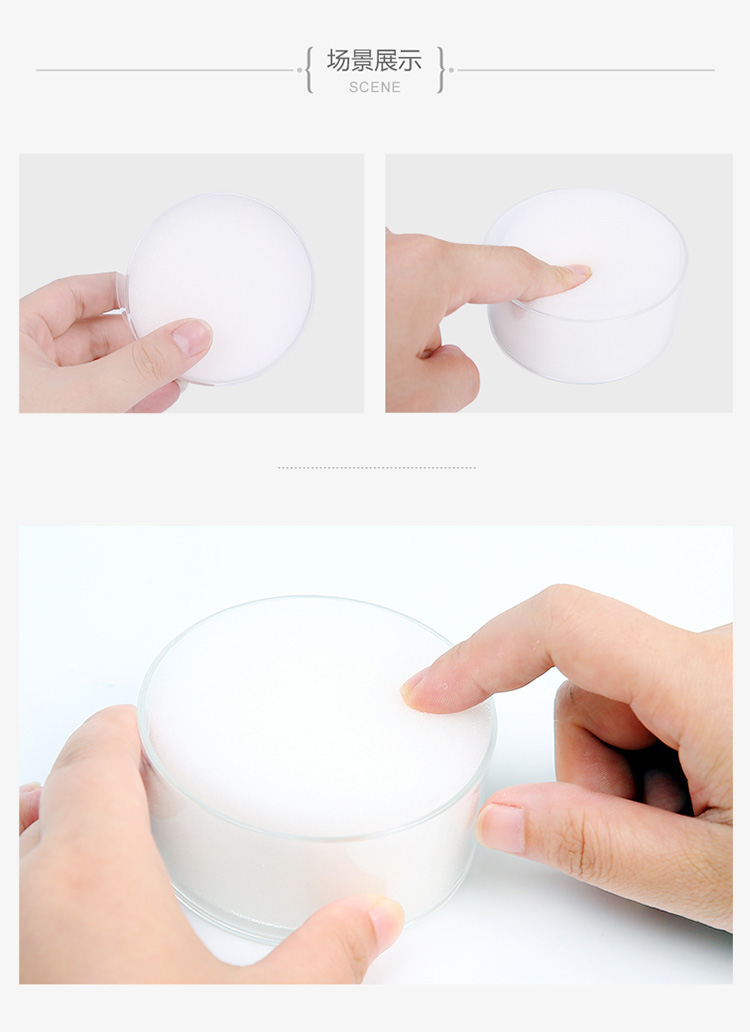 场景展示
SCENE