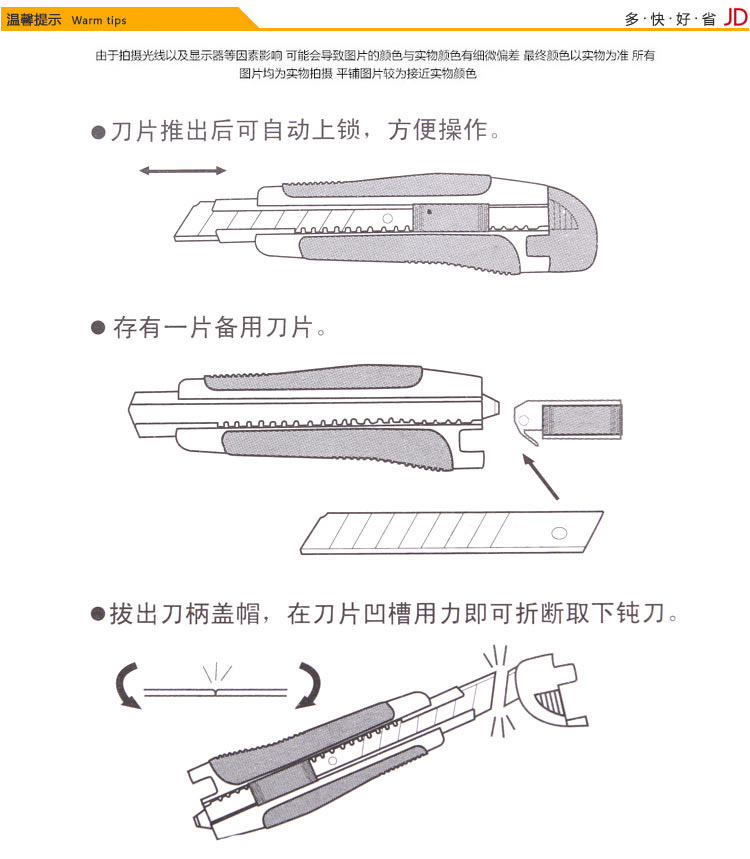 温馨提示 Warm tips

多·快·好·省 JD

由于拍摄光线以及显示器等因素影响 可能会导致图片的颜色与实物颜色有细微偏差 最终颜色以实物为准 所有图片均为实物拍摄 平铺图片较为接近实物颜色

●刀片推出后可自动上锁，方便操作。

● 存有一片备用刀片。

●拔出刀柄盖帽，在刀片凹槽用力即可折断取下钝刀。