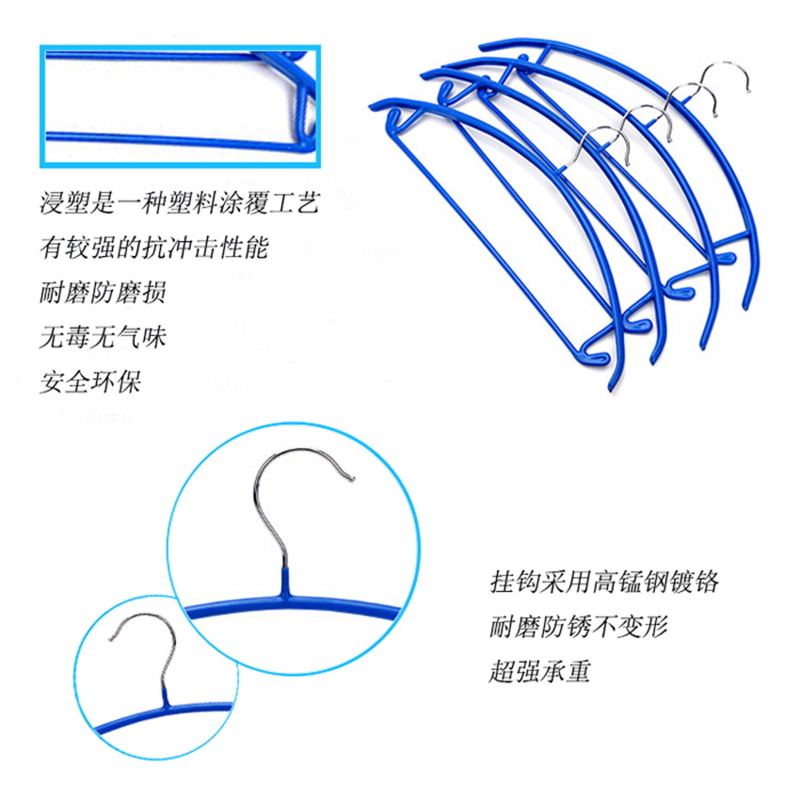 浸塑是一种塑料涂覆工艺
有较强的抗冲击性能
耐磨防磨损
无毒无气味
安全环保

挂钩采用高锰钢镀铬
耐磨防锈不变形
超强承重