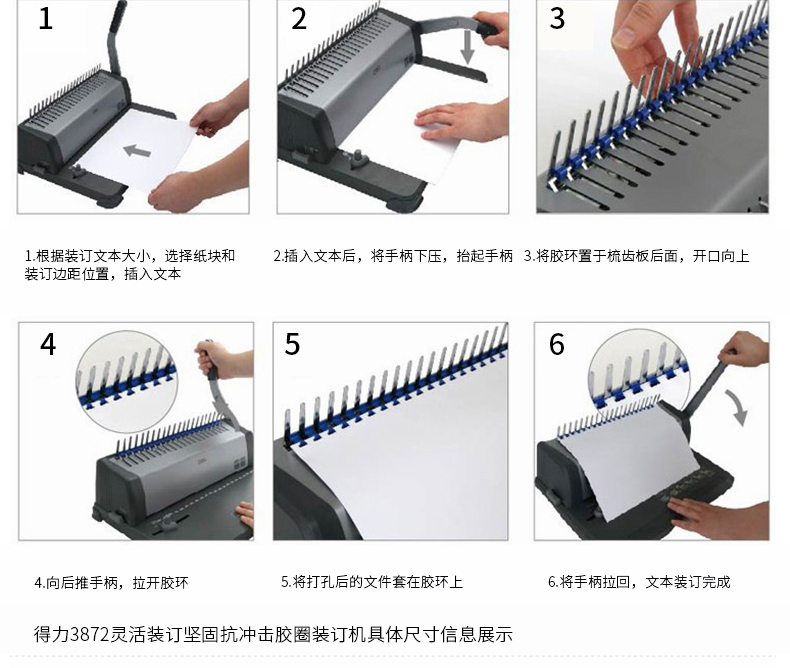 1

2

3

1.根据装订文本大小，选择纸块和装订边距位置，插入文本

2.插入文本后，将手柄下压，抬起手柄

3.将胶环置于梳齿板后面，开口向上

4

5

6

4.向后推手柄，拉开胶环

5.将打孔后的文件套在胶环上

6.将手柄拉回，文本装订完成

得力3872灵活装订坚固抗冲击胶圈装订机具体尺寸信息展示