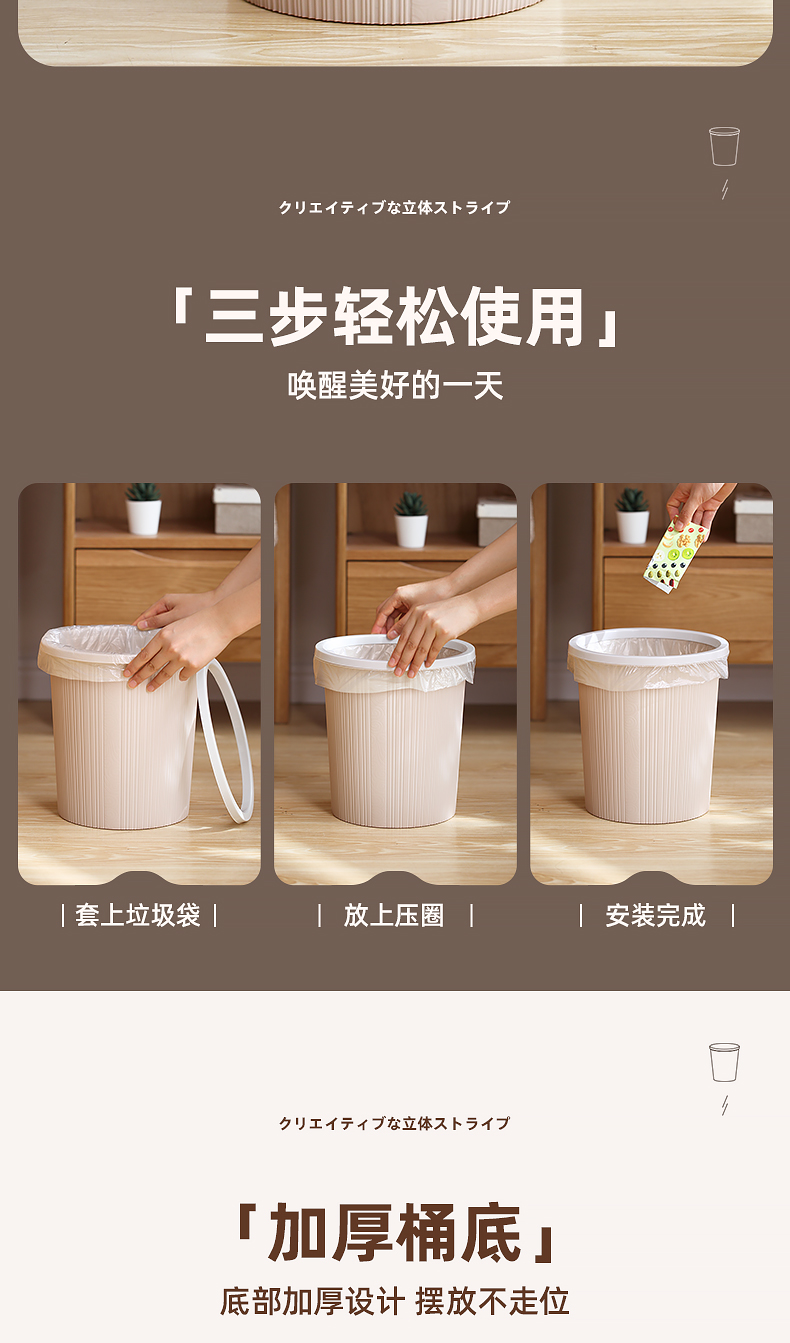 クリエイティブな立体ストライプ

「三步轻松使用」

唤醒美好的一天

| 套上垃圾袋 |

| 放上压圈 |

| 安装完成 |

クリエイティブな立体ストライプ

「加厚桶底」

底部加厚设计 摆放不走位