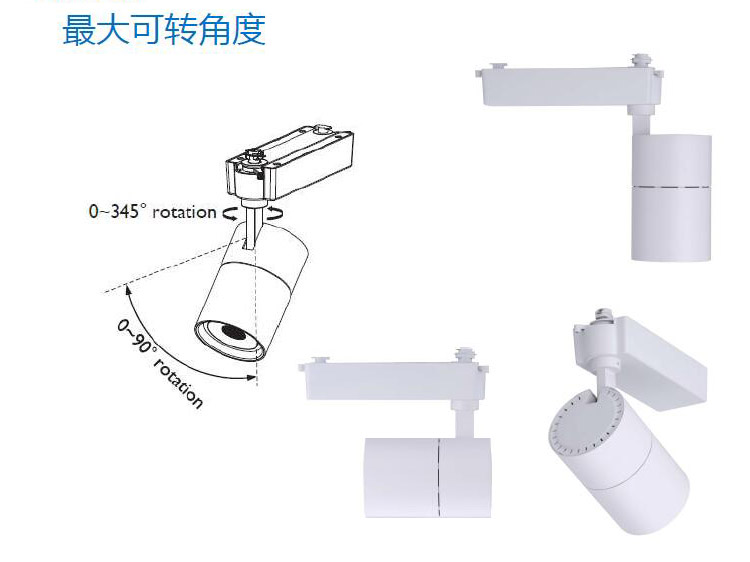 最大可转角度

0~345° rotation

0~90° rotation