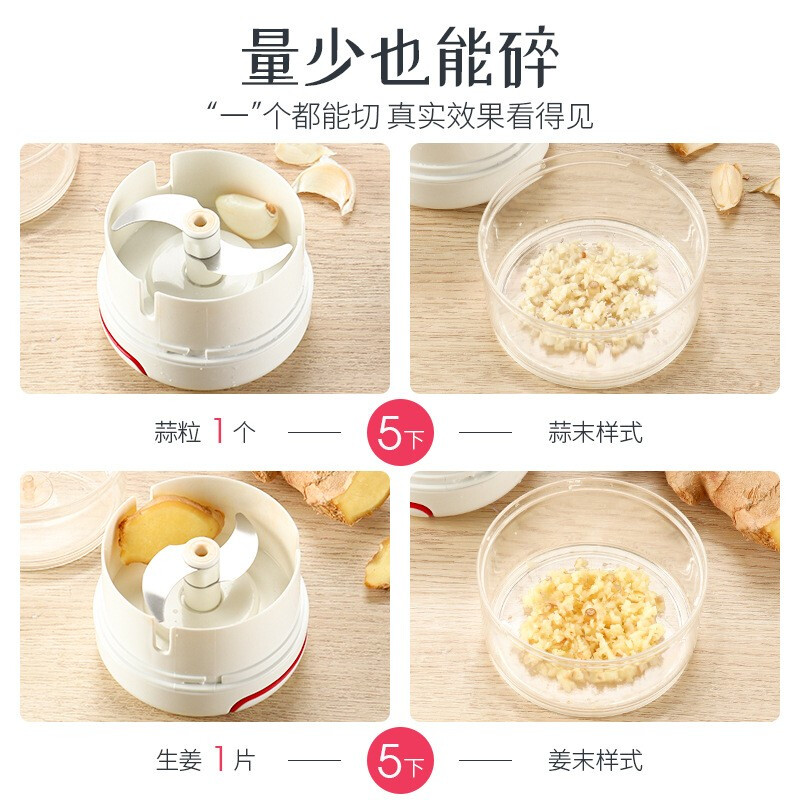 量少也能碎

“一”个都能切 真实效果看得见

蒜粒 1个 —— 5下 —— 蒜末样式

生姜 1片 —— 5下 —— 姜末样式