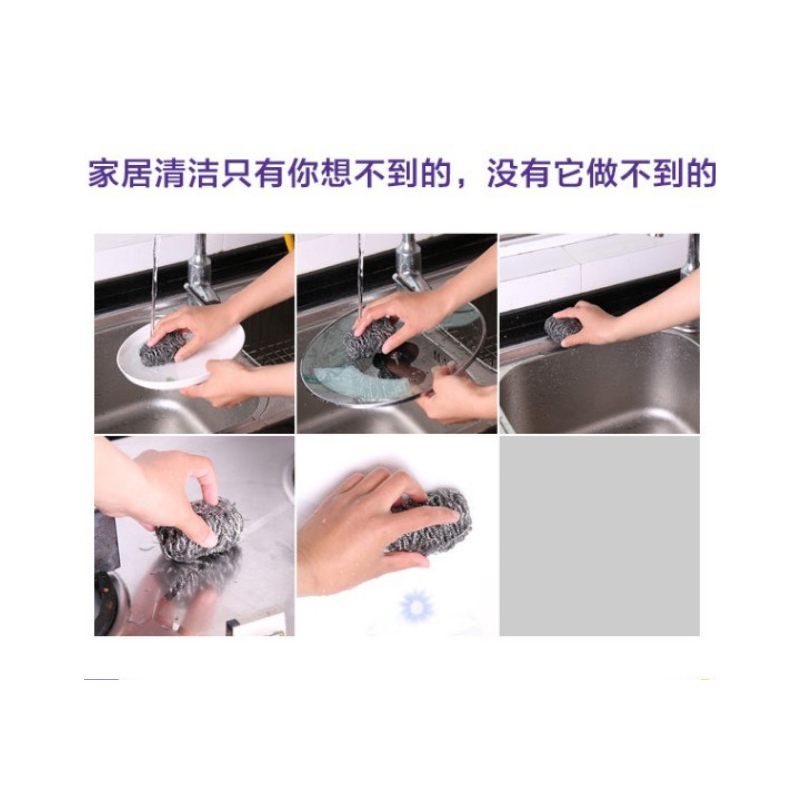 家居清洁只有你想不到的，没有它做不到的