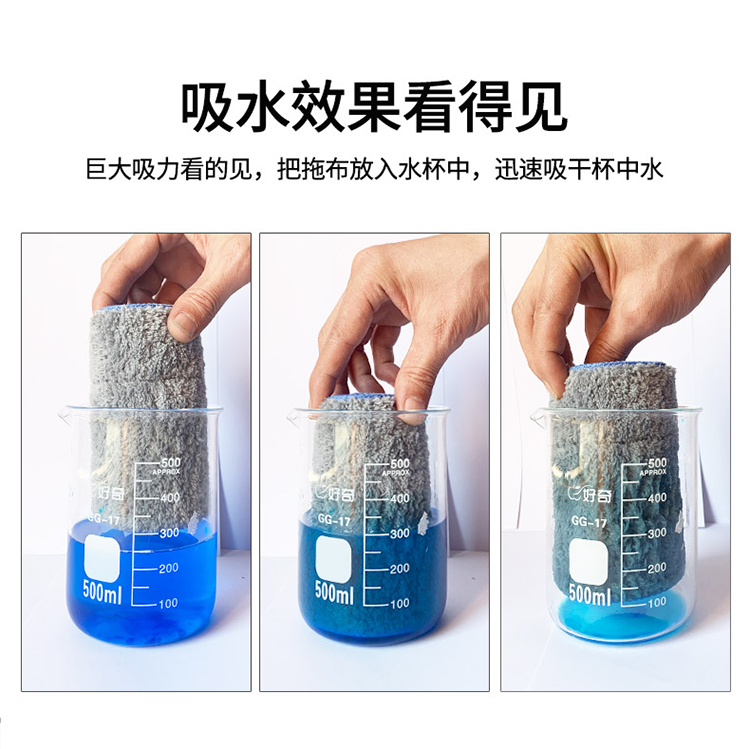 吸水效果看得见

巨大吸力看的见，把拖布放入水杯中，迅速吸干杯中水

500
APPROX
好奇
400
GG-17
300
200
500ml
100

500
APPROX
好奇
400
GG-17
300
200
500ml
100

500
APPROX
好奇
400
GG-17
300
200
500ml
100