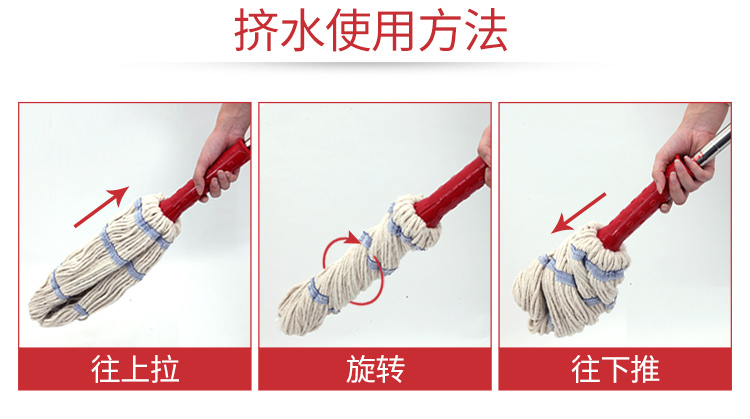 挤水使用方法

往上拉

旋转

往下推