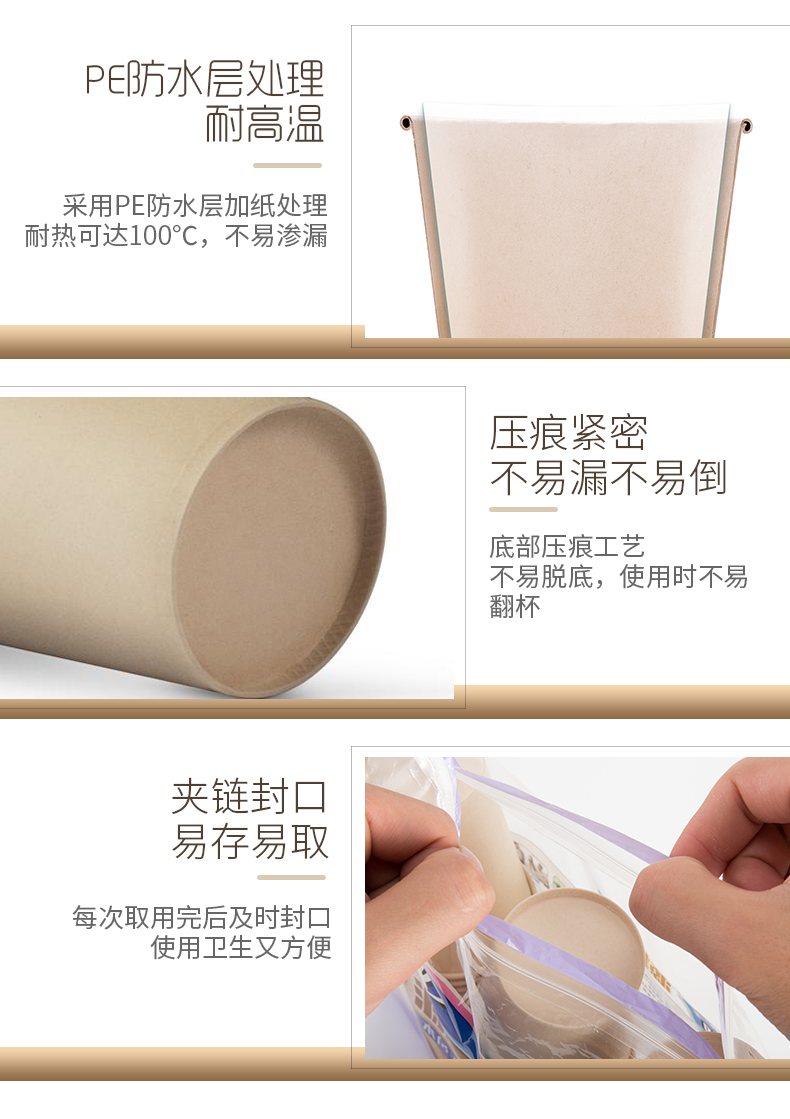 PE防水层处理
耐高温

采用PE防水层加纸处理
耐热可达100°C，不易渗漏

压痕紧密
不易漏不易倒

底部压痕工艺
不易脱底，使用时不易翻杯

夹链封口
易存易取

每次取用完后及时封口
使用卫生又方便