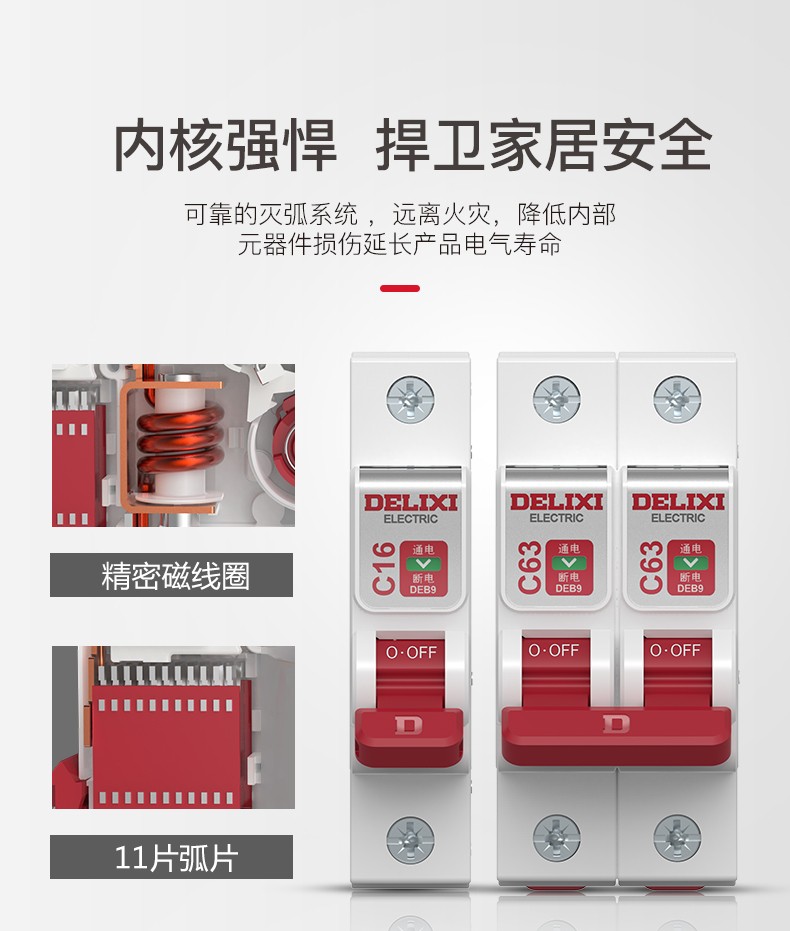 内核强悍 捍卫家居安全

可靠的灭弧系统， 远离火灾，降低内部元器件损伤延长产品电气寿命

精密磁线圈

11片弧片

DELIXI ELECTRIC
C16
通电
断电
DEB9
O·OFF
D

DELIXI ELECTRIC
C63
通电
断电
DEB9
O·OFF

DELIXI ELECTRIC
C63
通电
断电
DEB9
O·OFF
D