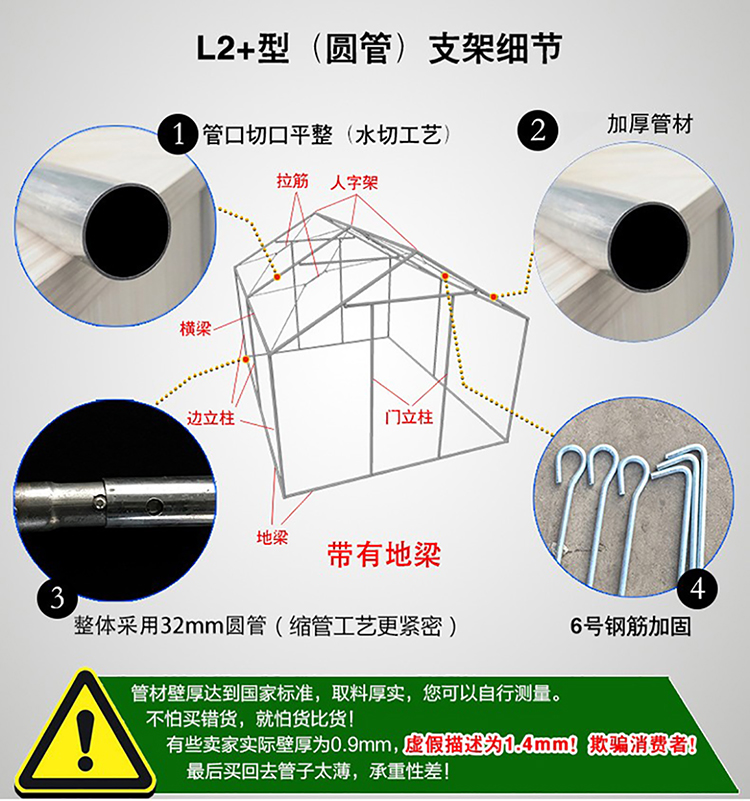 L2+型（圆管）支架细节

1 管口切口平整（水切工艺）

2 加厚管材

拉筋

人字架

横梁

边立柱

门立柱

地梁

带有地梁

3 整体采用32mm圆管（缩管工艺更紧密）

4 6号钢筋加固

管材壁厚达到国家标准，取料厚实，您可以自行测量。
不怕买错货，就怕货比货！
有些卖家实际壁厚为0.9mm，虚假描述为1.4mm！欺骗消费者！
最后买回去管子太薄，承重性差！