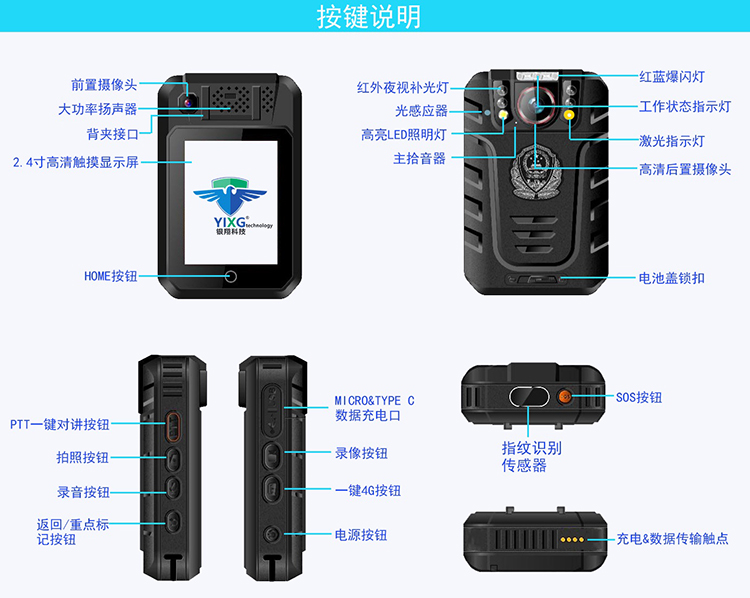 按键说明

前置摄像头
大功率扬声器
背夹接口
2.4寸高清触摸显示屏
YIXG technology
银翔科技
HOME按钮

红外夜视补光灯
光感应器
高亮LED照明灯
主拾音器
红蓝爆闪灯
工作状态指示灯
激光指示灯
高清后置摄像头
电池盖锁扣

PTT一键对讲按钮
拍照按钮
录音按钮
返回/重点标记按钮

MICRO&TYPE C 数据充电口
录像按钮
一键4G按钮
电源按钮

SOS按钮
指纹识别传感器

充电&数据传输触点