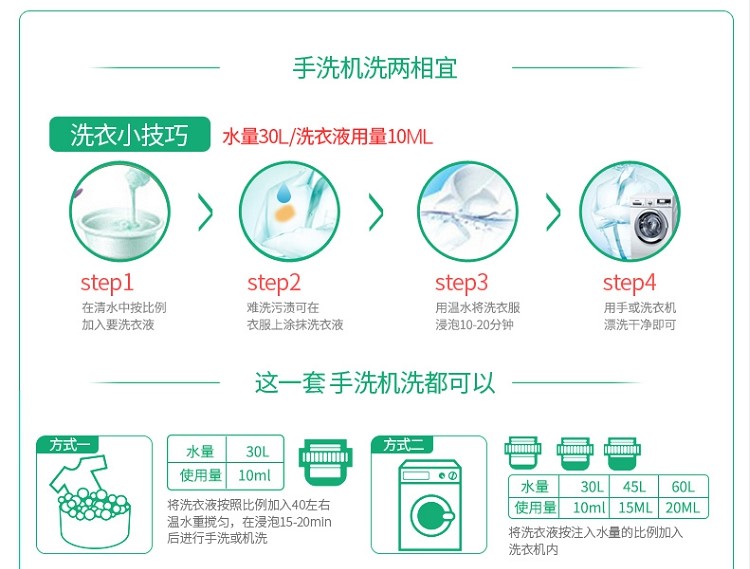 手洗机洗两相宜

洗衣小技巧 水量30L/洗衣液用量10ML

step1
在清水中按比例加入要洗衣液

step2
难洗污渍可在衣服上涂抹洗衣液

step3
用温水将洗衣服浸泡10-20分钟

step4
用手或洗衣机漂洗干净即可

这一套 手洗机洗都可以

方式一

| 水量 | 30L |
|---|---|
| 使用量 | 10ml |

将洗衣液按照比例加入40左右温水重搅匀，在浸泡15-20min后进行手洗或机洗

方式二

| 水量 | 30L | 45L | 60L |
|---|---|---|---|
| 使用量 | 10ml | 15ML | 20ML |

将洗衣液按注入水量的比例加入洗衣机内