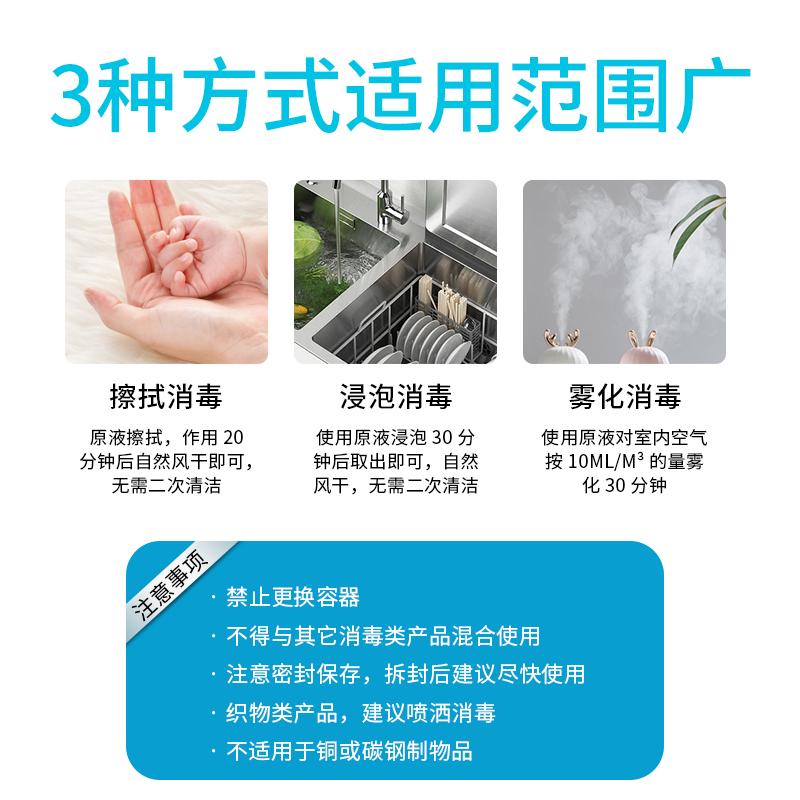 3种方式适用范围广

擦拭消毒

原液擦拭，作用 20 分钟后自然风干即可，无需二次清洁

浸泡消毒

使用原液浸泡 30 分钟后取出即可，自然风干，无需二次清洁

雾化消毒

使用原液对室内空气按 10ML/M³ 的量雾化 30 分钟

注意事项

· 禁止更换容器
· 不得与其它消毒类产品混合使用
· 注意密封保存，拆封后建议尽快使用
· 织物类产品，建议喷洒消毒
· 不适用于铜或碳钢制物品