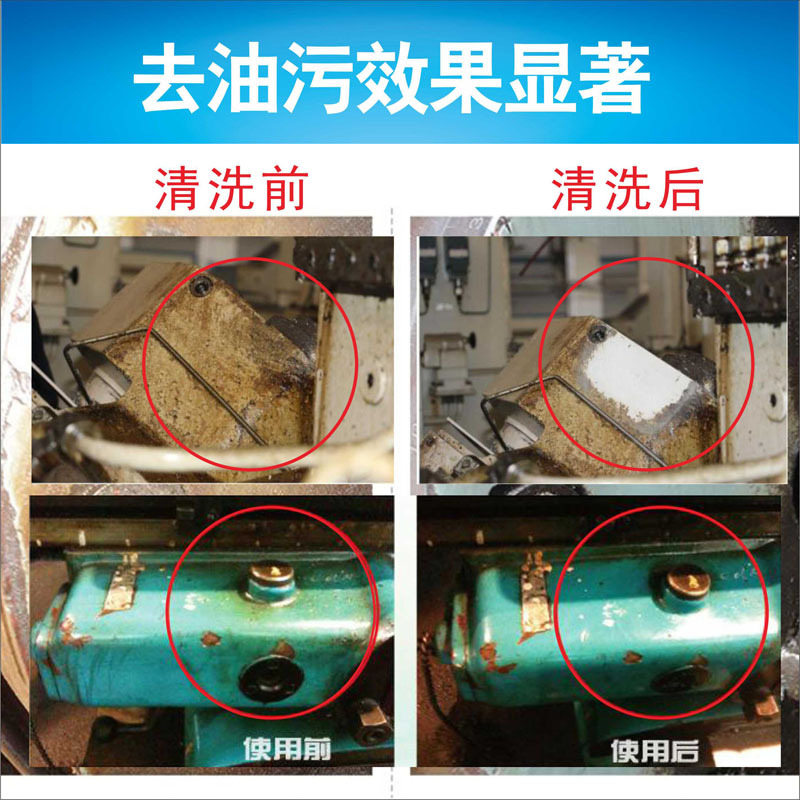 去油污效果显著

清洗前

清洗后

使用前

使用后