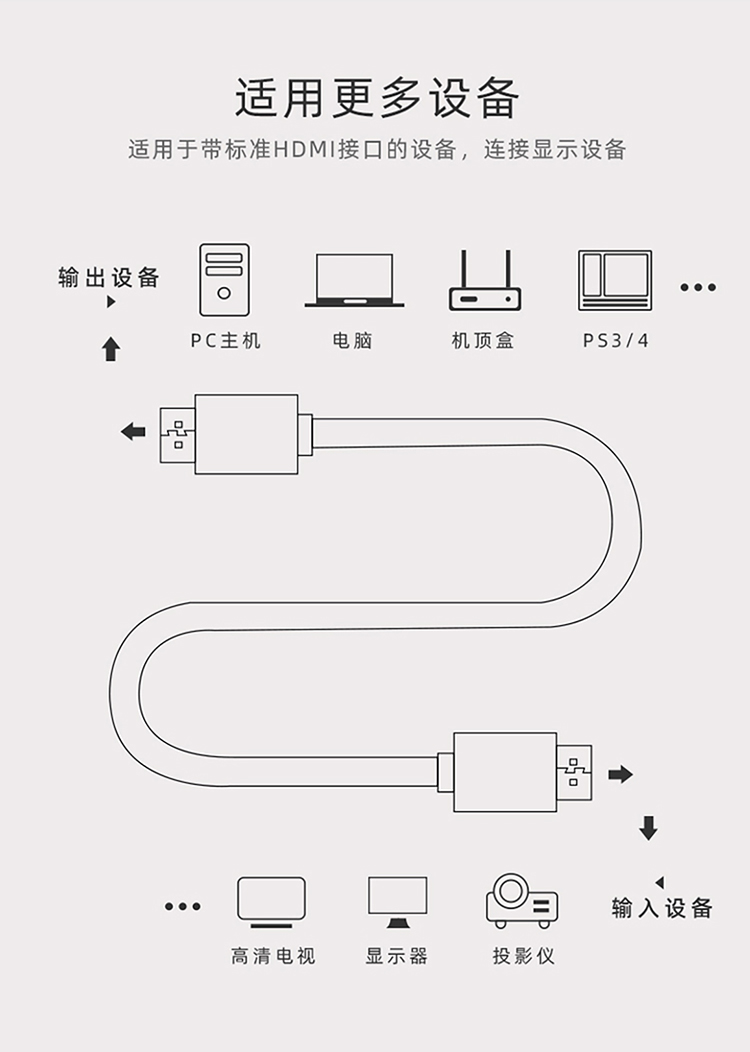 适用更多设备

适用于带标准HDMI接口的设备，连接显示设备

输出设备

PC主机

电脑

机顶盒

PS3/4

...

...

高清电视

显示器

投影仪

输入设备