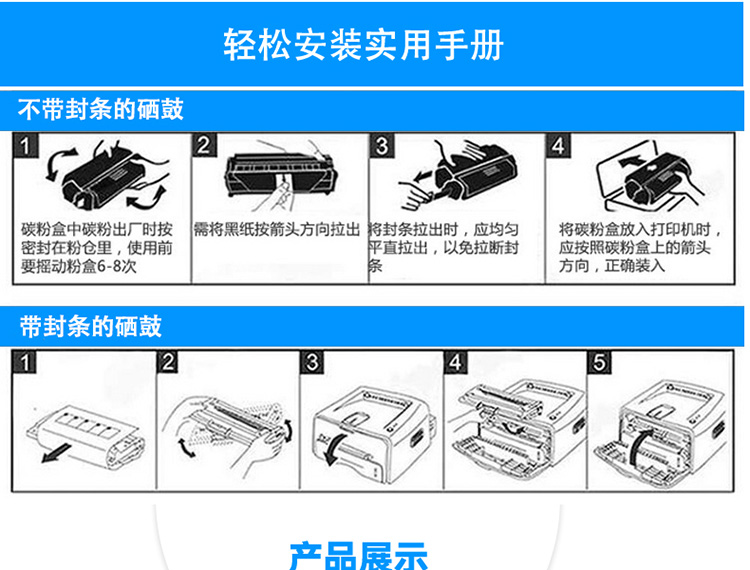 轻松安装实用手册

不带封条的硒鼓

1
碳粉盒中碳粉出厂时按密封在粉仓里，使用前要摇动粉盒6-8次

2
需将黑纸按箭头方向拉出

3
将封条拉出时，应均匀平直拉出，以免拉断封条

4
将碳粉盒放入打印机时，应按照碳粉盒上的箭头方向，正确装入

带封条的硒鼓

1

2

3

4

5

产品展示