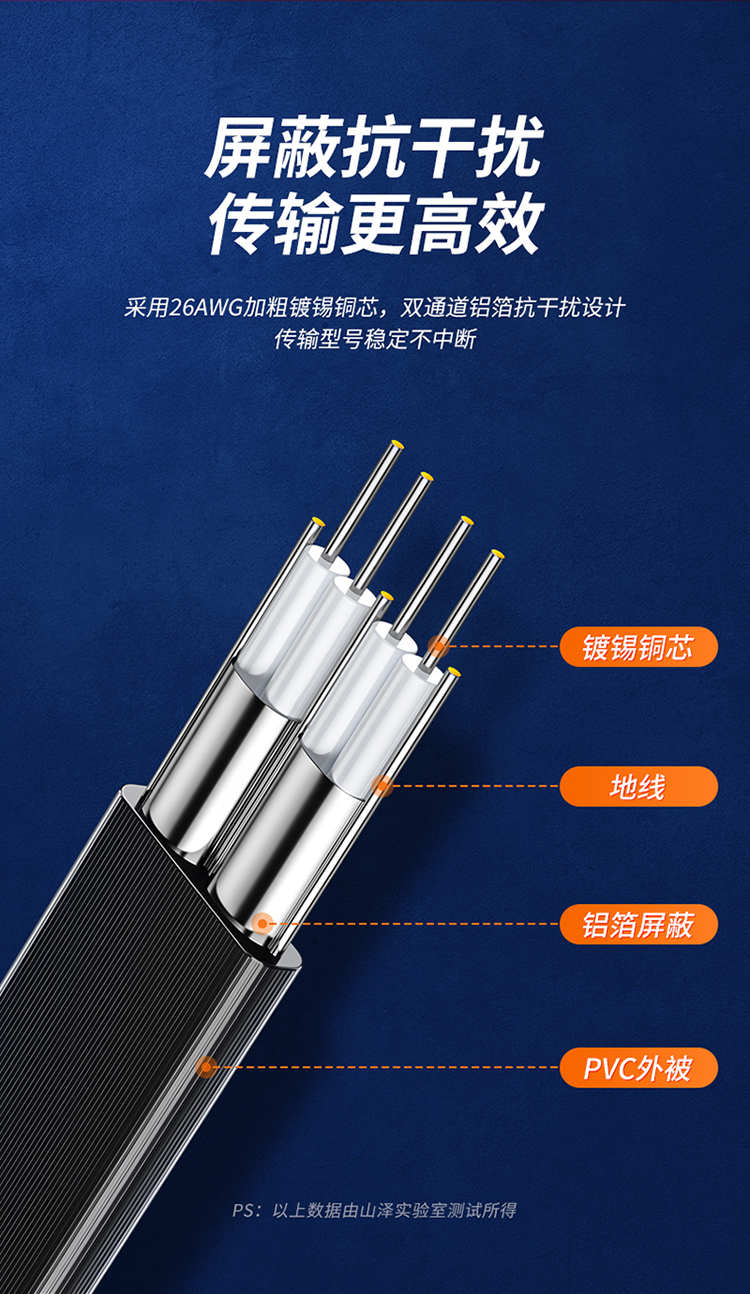 屏蔽抗干扰
传输更高效

采用26AWG加粗镀锡铜芯，双通道铝箔抗干扰设计
传输型号稳定不中断

镀锡铜芯

地线

铝箔屏蔽

PVC外被

PS：以上数据由山泽实验室测试所得