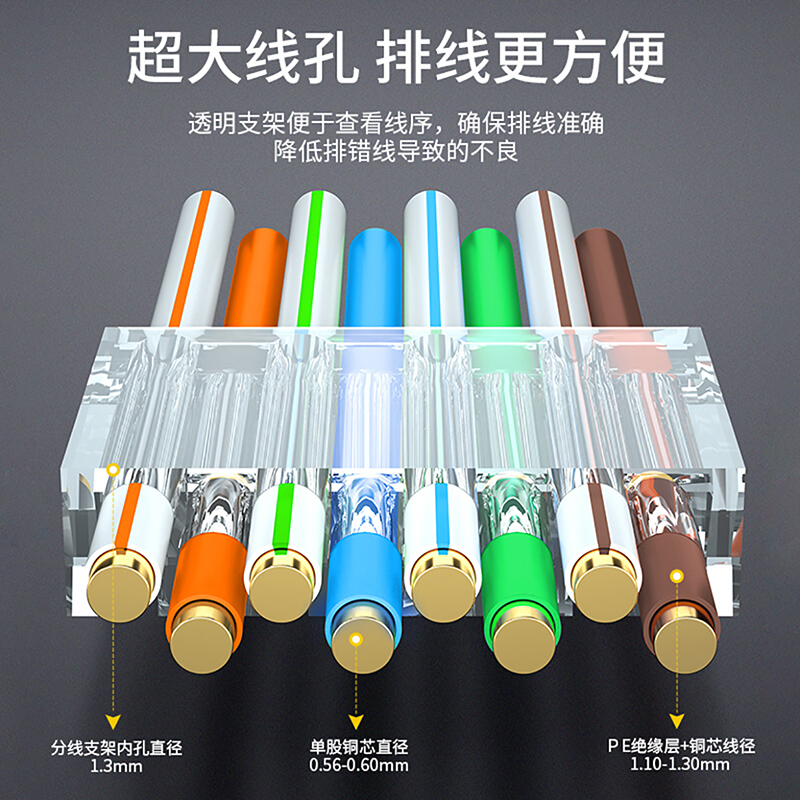 超大线孔 排线更方便

透明支架便于查看线序，确保排线准确
降低排错线导致的不良

分线支架内孔直径
1.3mm

单股铜芯直径
0.56-0.60mm

P E绝缘层+铜芯线径
1.10-1.30mm