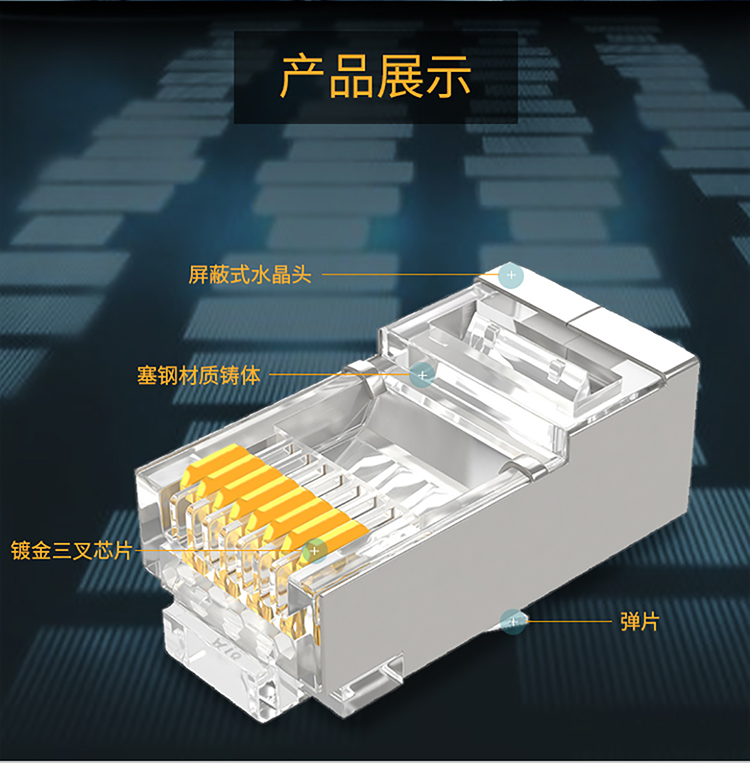 产品展示

屏蔽式水晶头

塞钢材质铸体

镀金三叉芯片

弹片