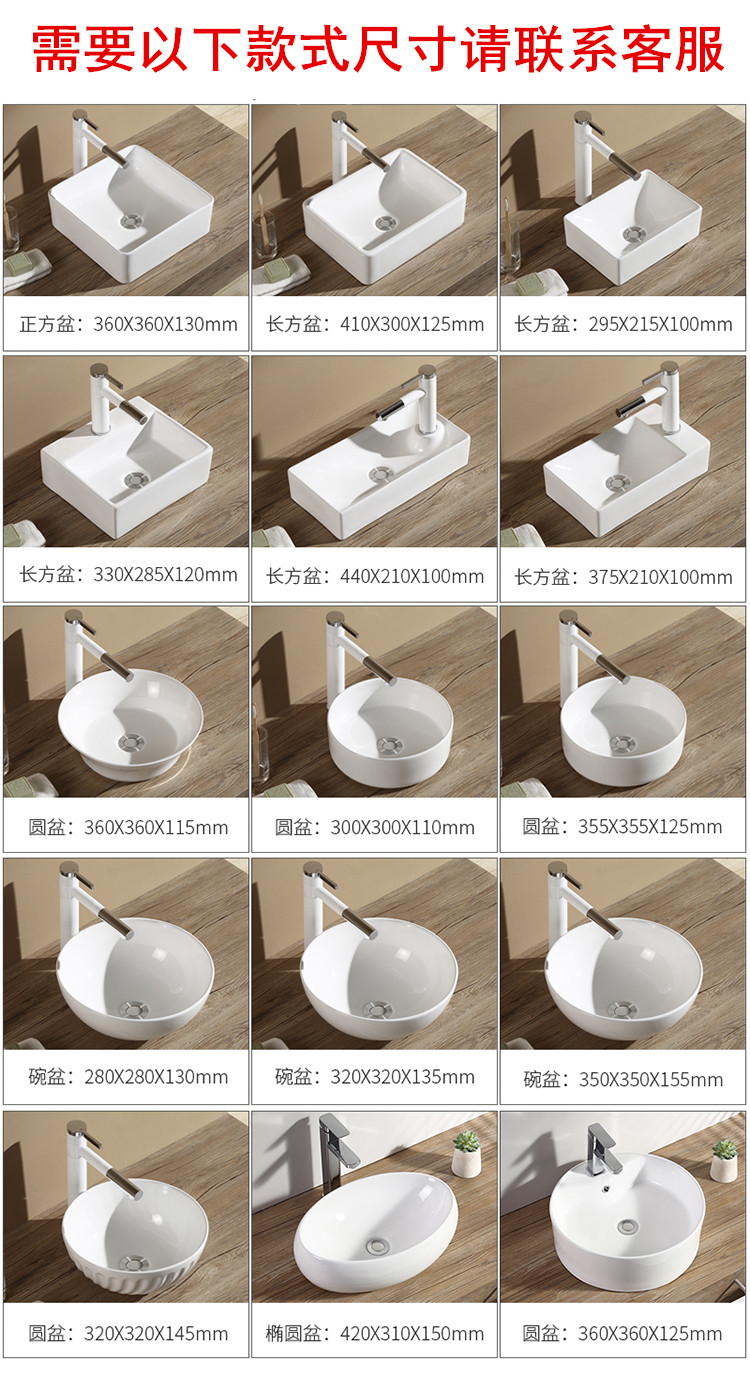 需要以下款式尺寸请联系客服

正方盆：360X360X130mm

长方盆：410X300X125mm

长方盆：295X215X100mm

长方盆：330X285X120mm

长方盆：440X210X100mm

长方盆：375X210X100mm

圆盆：360X360X115mm

圆盆：300X300X110mm

圆盆：355X355X125mm

碗盆：280X280X130mm

碗盆：320X320X135mm

碗盆：350X350X155mm

圆盆：320X320X145mm

椭圆盆：420X310X150mm

圆盆：360X360X125mm