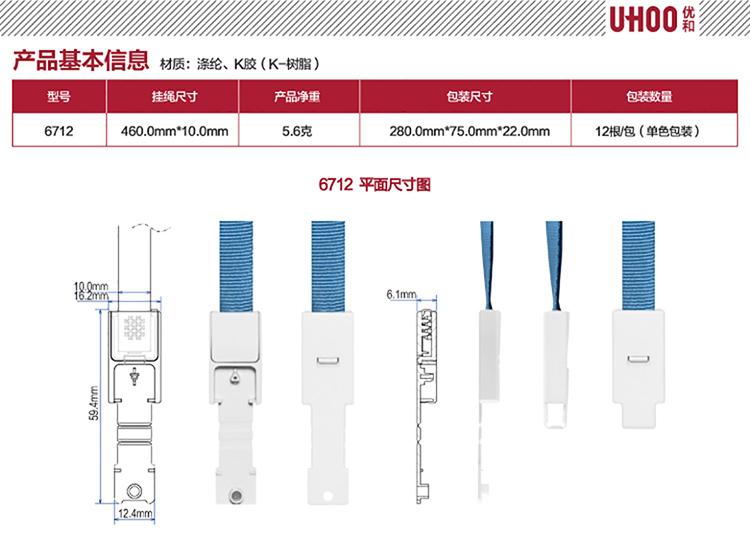 UHOO 优和

产品基本信息 材质：涤纶、K胶（K-树脂）

| 型号 | 挂绳尺寸 | 产品净重 | 包装尺寸 | 包装数量 |
|---|---|---|---|---|
| 6712 | 460.0mm*10.0mm | 5.6克 | 280.0mm*75.0mm*22.0mm | 12根/包（单色包装） |

6712 平面尺寸图

10.0mm
16.2mm
59.4mm
12.4mm
6.1mm