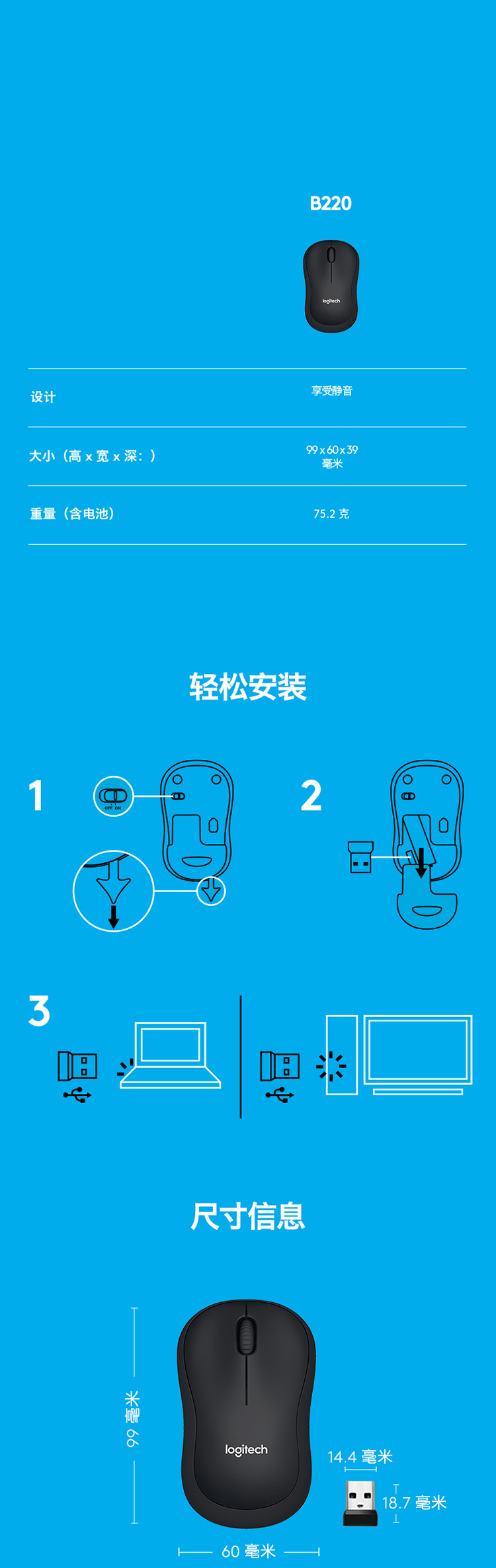 B220

logitech

| 设计 | 享受静音 |
|---|---|
| 大小（高 x 宽 x 深：） | 99 x 60 x 39 毫米 |
| 重量（含电池） | 75.2 克 |

轻松安装

1

OFF ON

2

3

尺寸信息

99 毫米

logitech

14.4 毫米

18.7 毫米

60 毫米