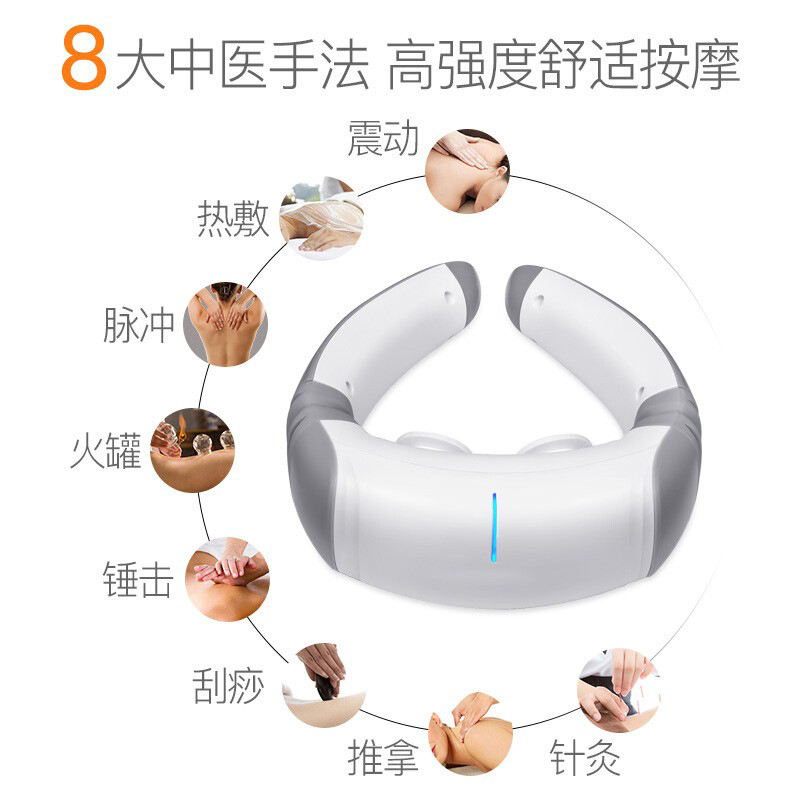 8大中医手法 高强度舒适按摩

震动

热敷

脉冲

火罐

锤击

刮痧

推拿

针灸