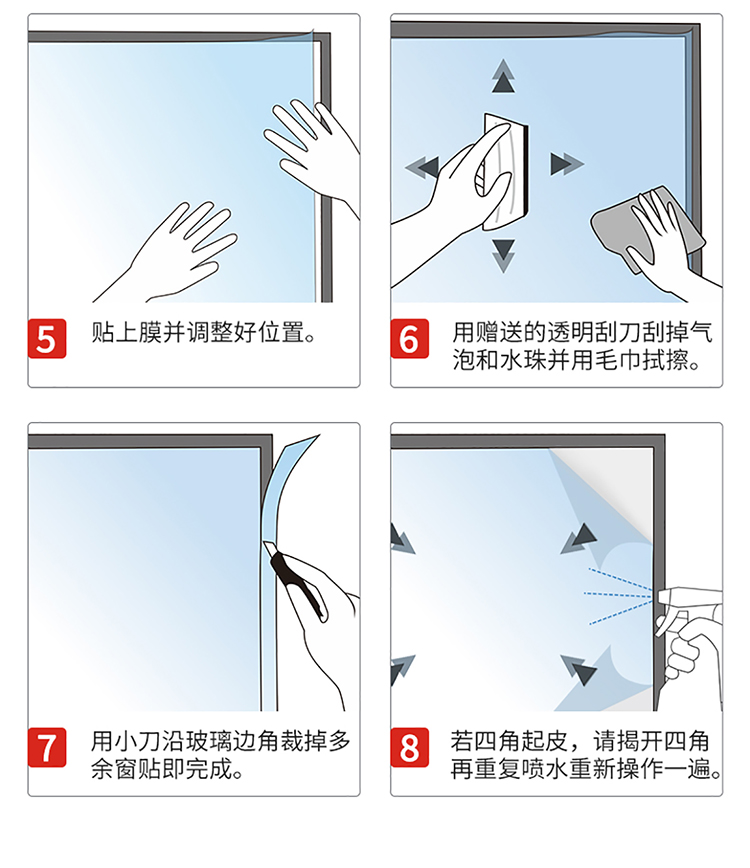 5 贴上膜并调整好位置。

6 用赠送的透明刮刀刮掉气泡和水珠并用毛巾拭擦。

7 用小刀沿玻璃边角裁掉多余窗贴即完成。

8 若四角起皮，请揭开四角再重复喷水重新操作一遍。