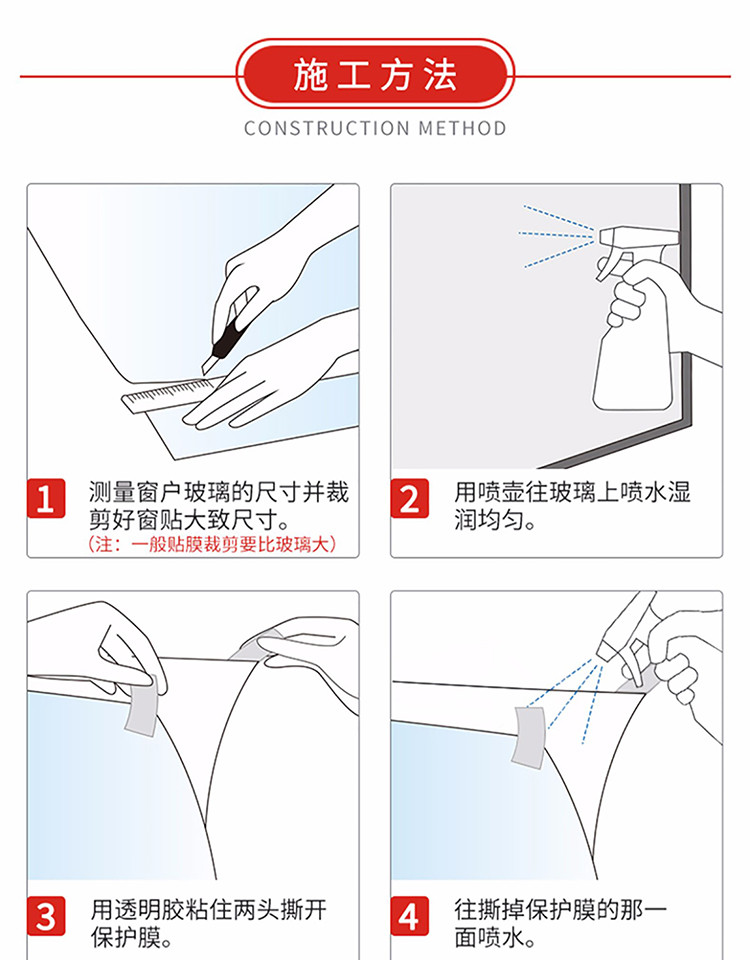 施工方法
CONSTRUCTION METHOD

1 测量窗户玻璃的尺寸并裁剪好窗贴大致尺寸。
（注：一般贴膜裁剪要比玻璃大）

2 用喷壶往玻璃上喷水湿润均匀。

3 用透明胶粘住两头撕开保护膜。

4 往撕掉保护膜的那一面喷水。