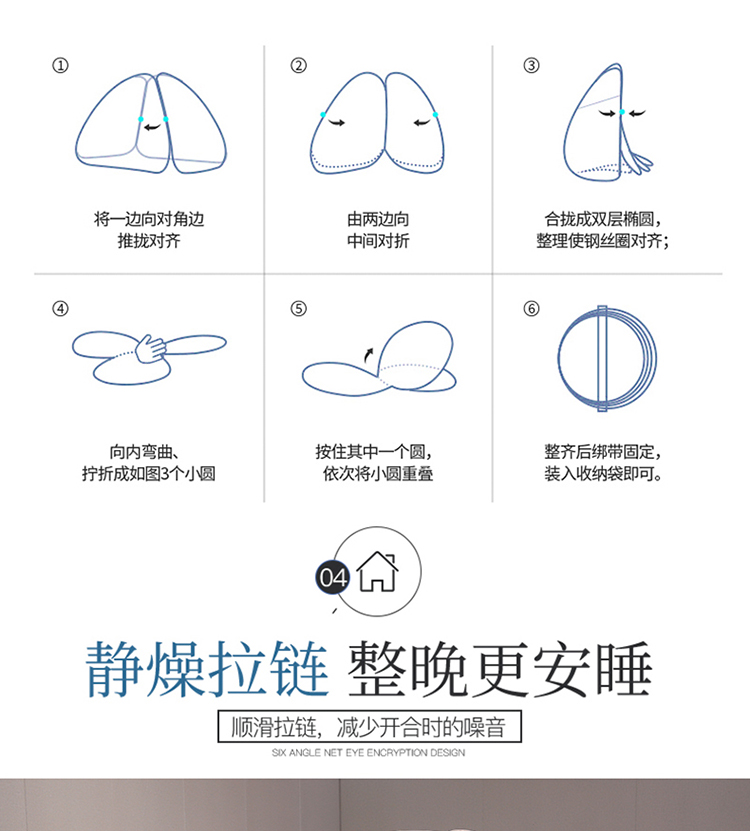 ①

将一边向对角边
推拢对齐

②

由两边向
中间对折

③

合拢成双层椭圆，
整理使钢丝圈对齐；

④

向内弯曲、
拧折成如图3个小圆

⑤

按住其中一个圆，
依次将小圆重叠

⑥

整齐后绑带固定，
装入收纳袋即可。

04

静燥拉链 整晚更安睡

顺滑拉链，减少开合时的噪音

SIX ANGLE NET EYE ENCRYPTION DESIGN