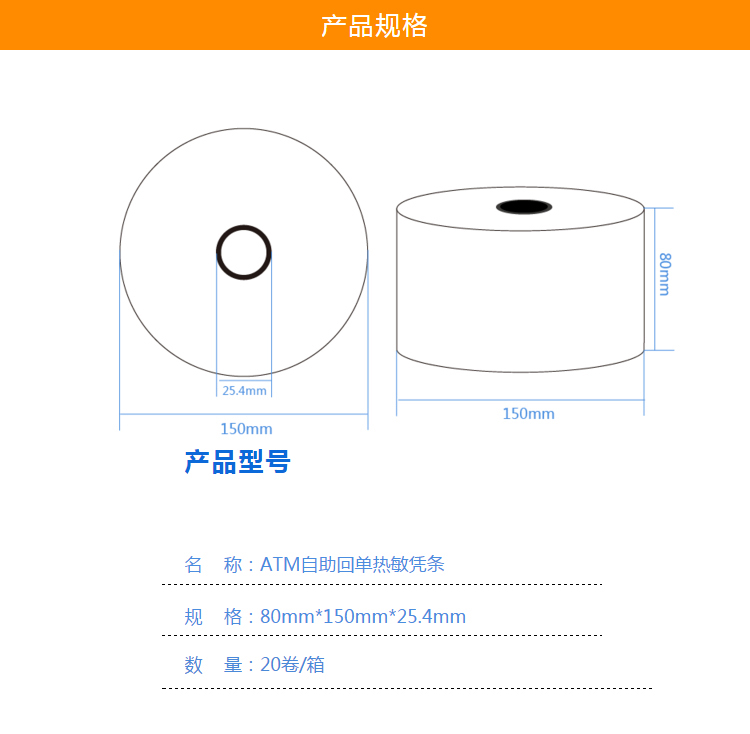 产品规格

25.4mm

150mm

80mm

150mm

产品型号

名 称：ATM自助回单热敏凭条

规 格：80mm*150mm*25.4mm

数 量：20卷/箱