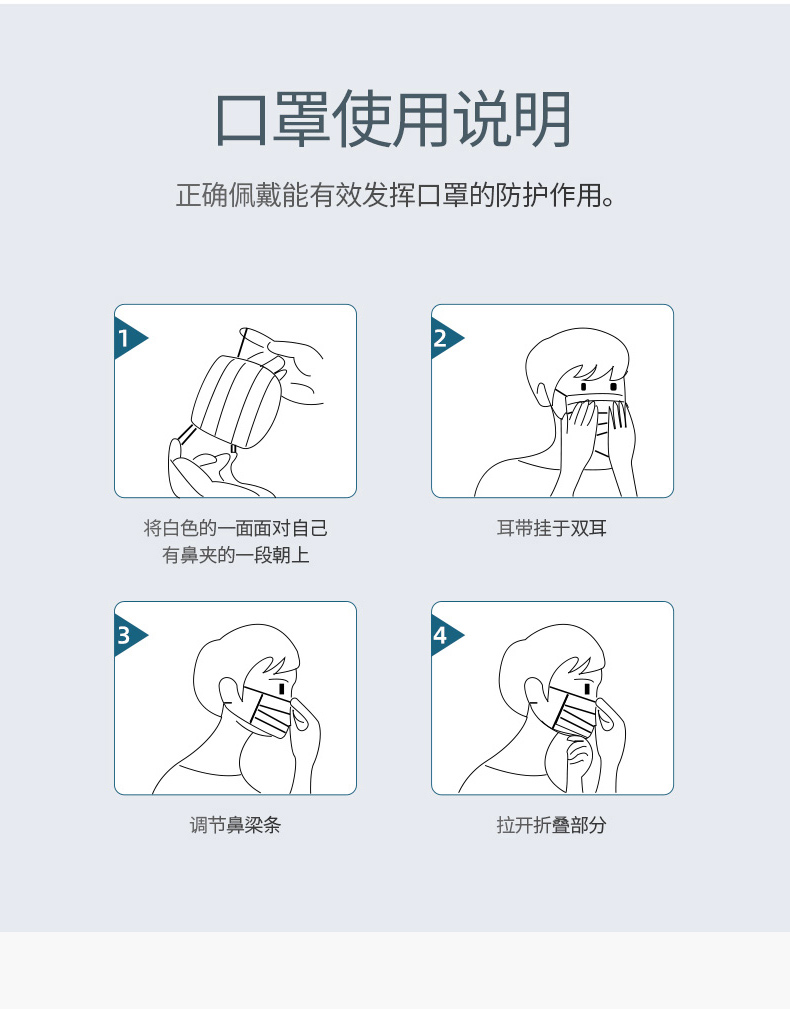 口罩使用说明

正确佩戴能有效发挥口罩的防护作用。

1

将白色的一面面对自己
有鼻夹的一段朝上

2

耳带挂于双耳

3

调节鼻梁条

4

拉开折叠部分