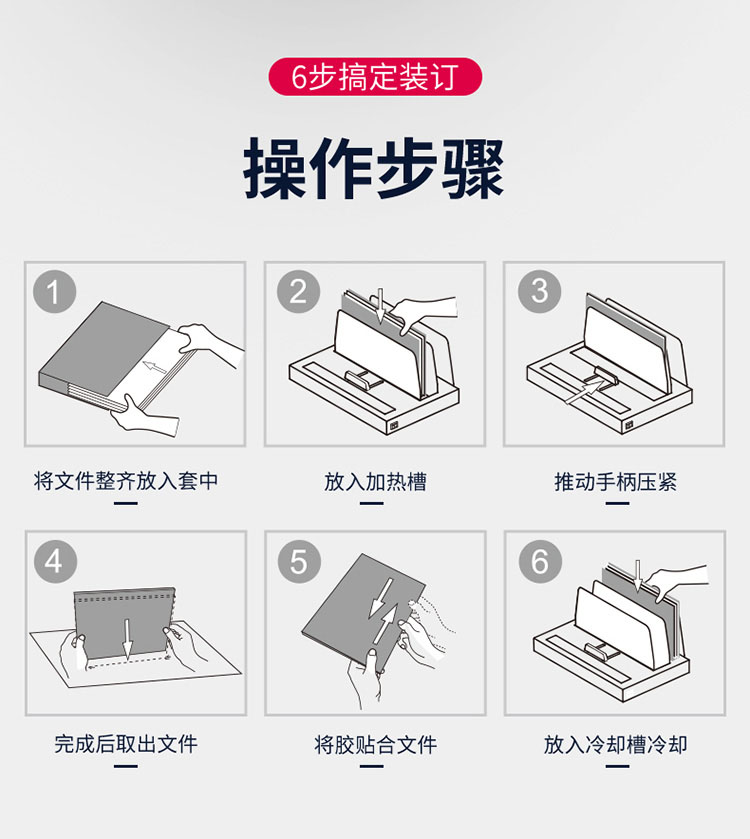 6步搞定装订

操作步骤

1
将文件整齐放入套中

2
放入加热槽

3
推动手柄压紧

4
完成后取出文件

5
将胶贴合文件

6
放入冷却槽冷却