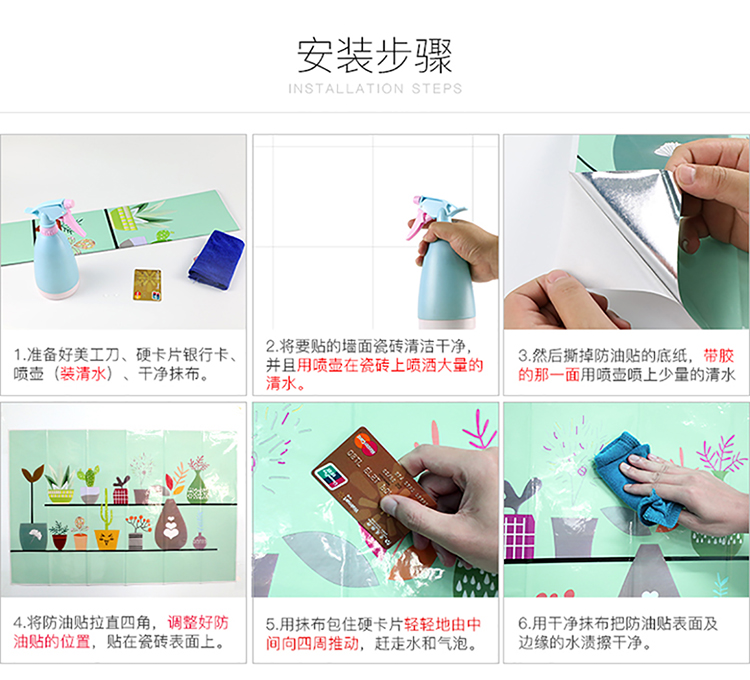 安装步骤
INSTALLATION STEPS

1.准备好美工刀、硬卡片银行卡、喷壶（装清水）、干净抹布。

2.将要贴的墙面瓷砖清洁干净，并且用喷壶在瓷砖上喷洒大量的清水。

3.然后撕掉防油贴的底纸，带胶的那一面用喷壶喷上少量的清水

4.将防油贴拉直四角，调整好防油贴的位置，贴在瓷砖表面上。

5.用抹布包住硬卡片轻轻地由中间向四周推动，赶走水和气泡。

6.用干净抹布把防油贴表面及边缘的水渍擦干净。