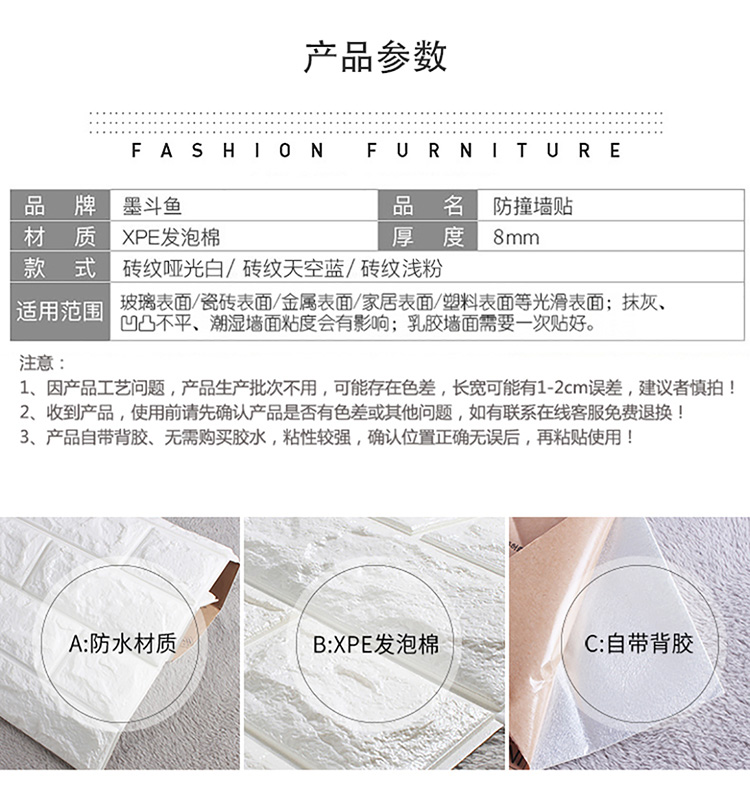 产品参数

FASHION FURNITURE

| 品牌 | 墨斗鱼 | 品名 | 防撞墙贴 |
|---|---|---|---|
| 材质 | XPE发泡棉 | 厚度 | 8mm |
| 款式 | 砖纹哑光白/ 砖纹天空蓝/ 砖纹浅粉 | | |
| 适用范围 | 玻璃表面/瓷砖表面/金属表面/家居表面/塑料表面等光滑表面；抹灰、凹凸不平、潮湿墙面粘度会有影响；乳胶墙面需要一次贴好。 | | |

注意：
1、因产品工艺问题，产品生产批次不用，可能存在色差，长宽可能有1-2cm误差，建议者慎拍！
2、收到产品，使用前请先确认产品是否有色差或其他问题，如有联系在线客服免费退换！
3、产品自带背胶、无需购买胶水，粘性较强，确认位置正确无误后，再粘贴使用！

A:防水材质

B:XPE发泡棉

C:自带背胶